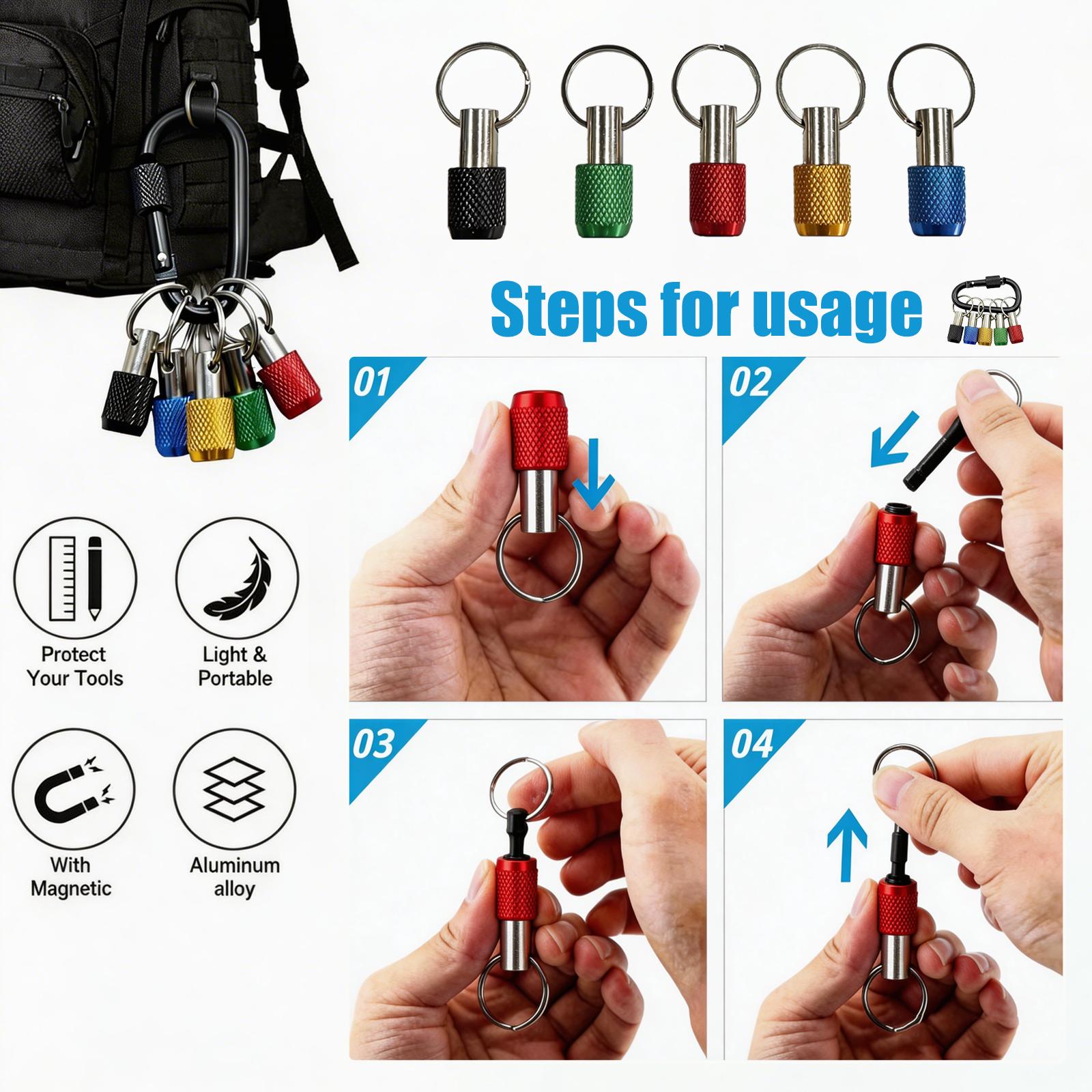 Steps for usage

01

02

03

04

Protect Your Tools

Light & Portable

With Magnetic

Aluminum alloy