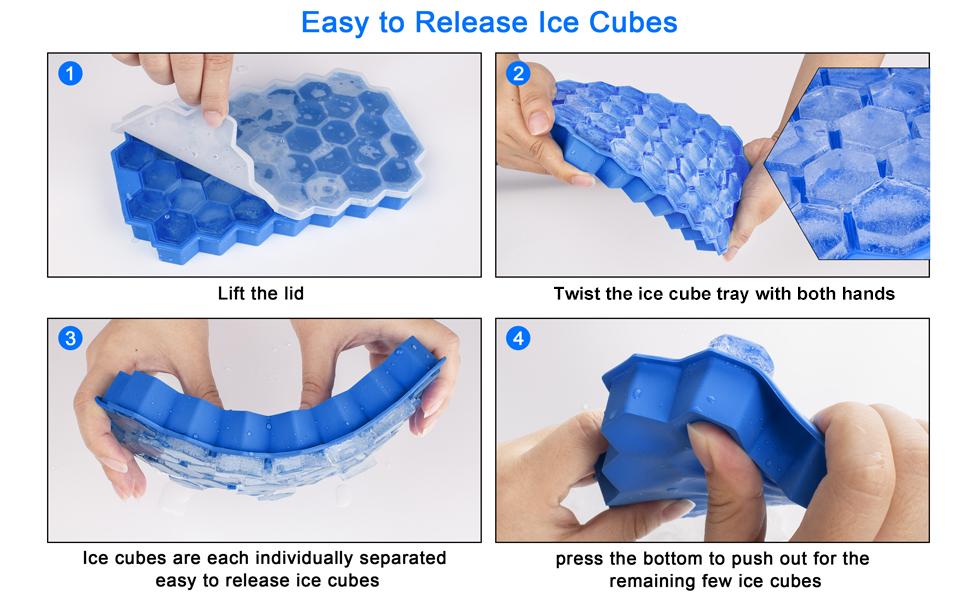 Easy to Release Ice Cubes

1

Lift the lid

2

Twist the ice cube tray with both hands

3

Ice cubes are each individually separated easy to release ice cubes

4

press the bottom to push out for the remaining few ice cubes