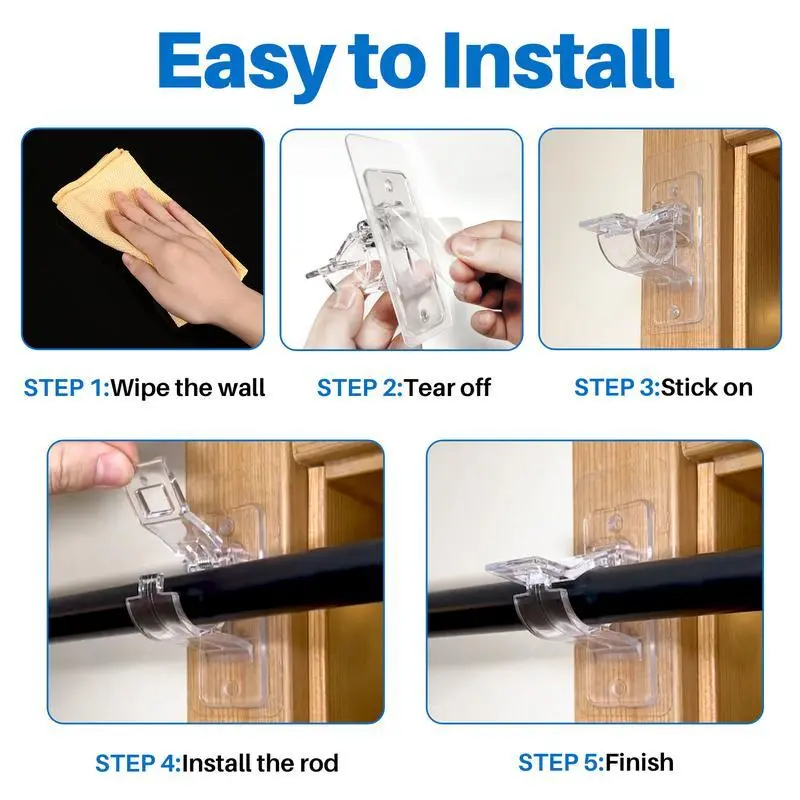 Easy to Install

STEP 1:Wipe the wall

STEP 2:Tear off

STEP 3:Stick on

STEP 4:Install the rod

STEP 5:Finish