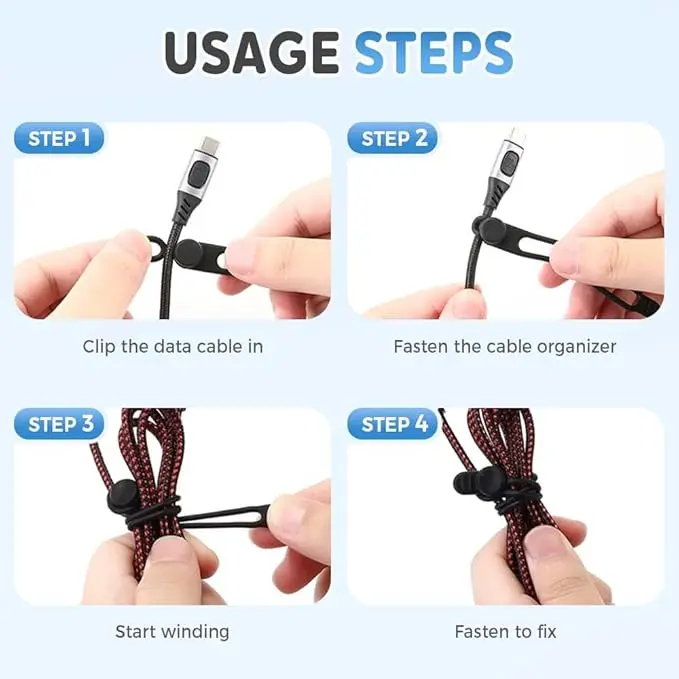 USAGE STEPS

STEP 1

Clip the data cable in

STEP 2

Fasten the cable organizer

STEP 3

Start winding

STEP 4

Fasten to fix