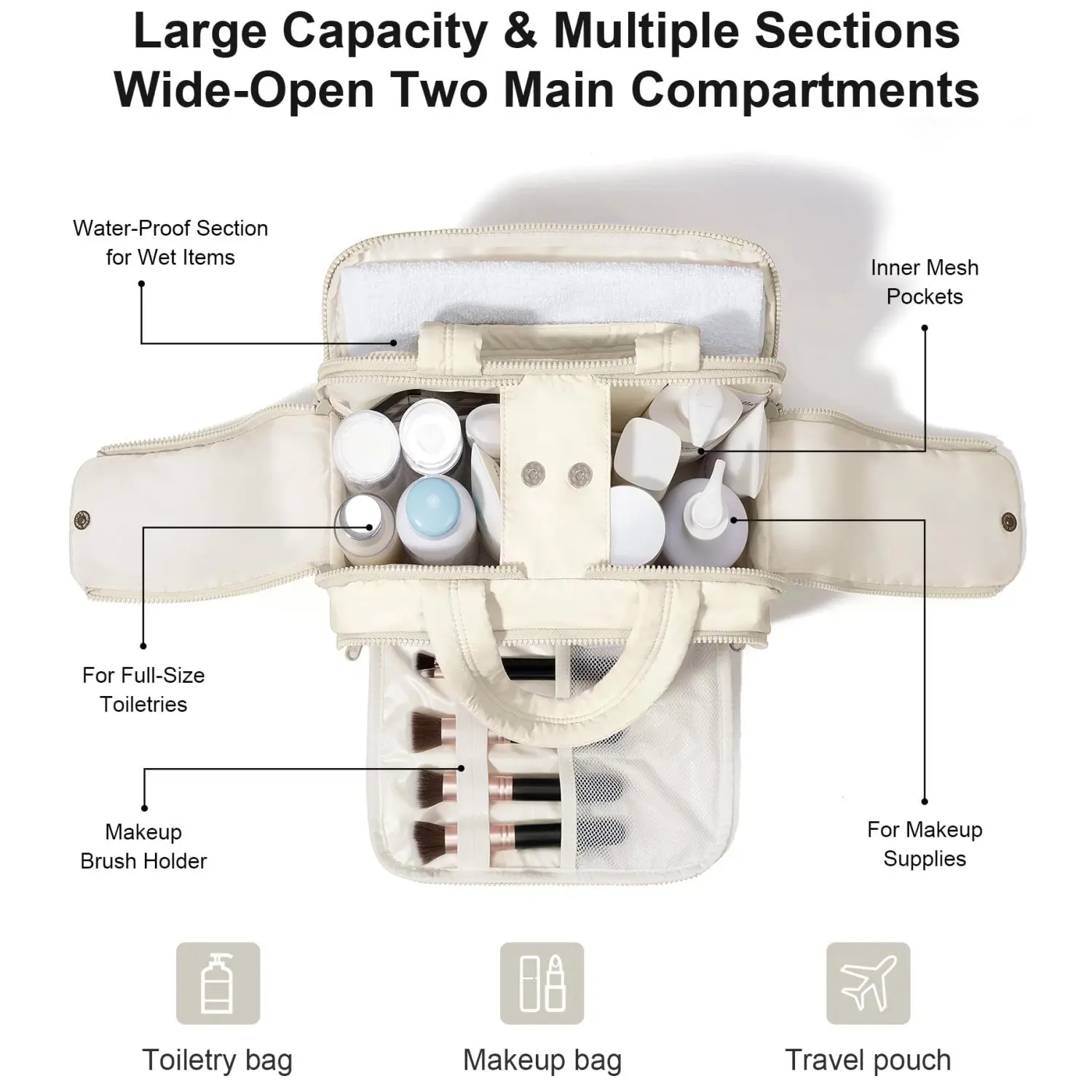 Large Capacity & Multiple Sections
Wide-Open Two Main Compartments

Water-Proof Section for Wet Items

Inner Mesh Pockets

For Full-Size Toiletries

Makeup Brush Holder

For Makeup Supplies

Toiletry bag

Makeup bag

Travel pouch