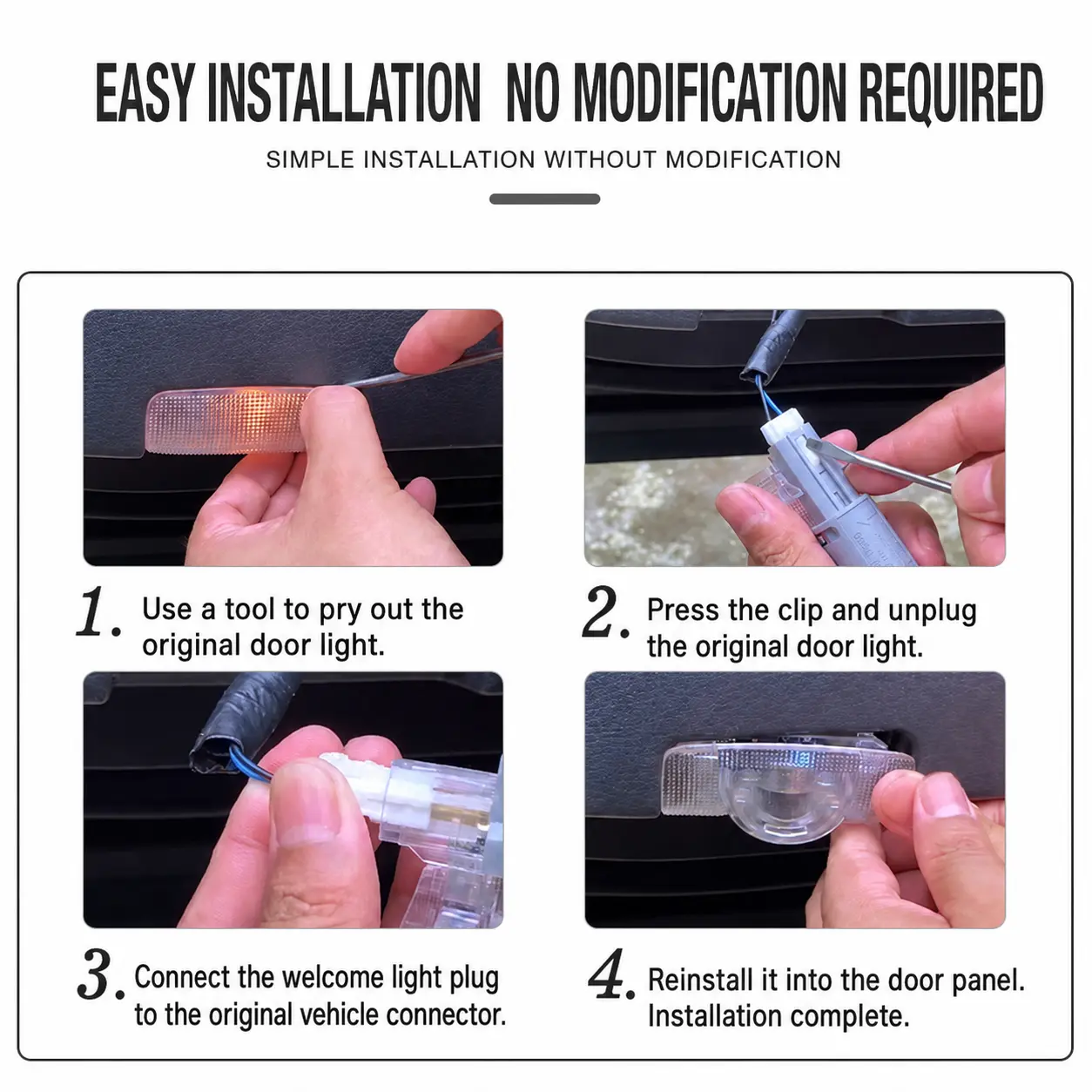 EASY INSTALLATION NO MODIFICATION REQUIRED

SIMPLE INSTALLATION WITHOUT MODIFICATION

1. Use a tool to pry out the original door light.

2. Press the clip and unplug the original door light.

3. Connect the welcome light plug to the original vehicle connector.

4. Reinstall it into the door panel. Installation complete.