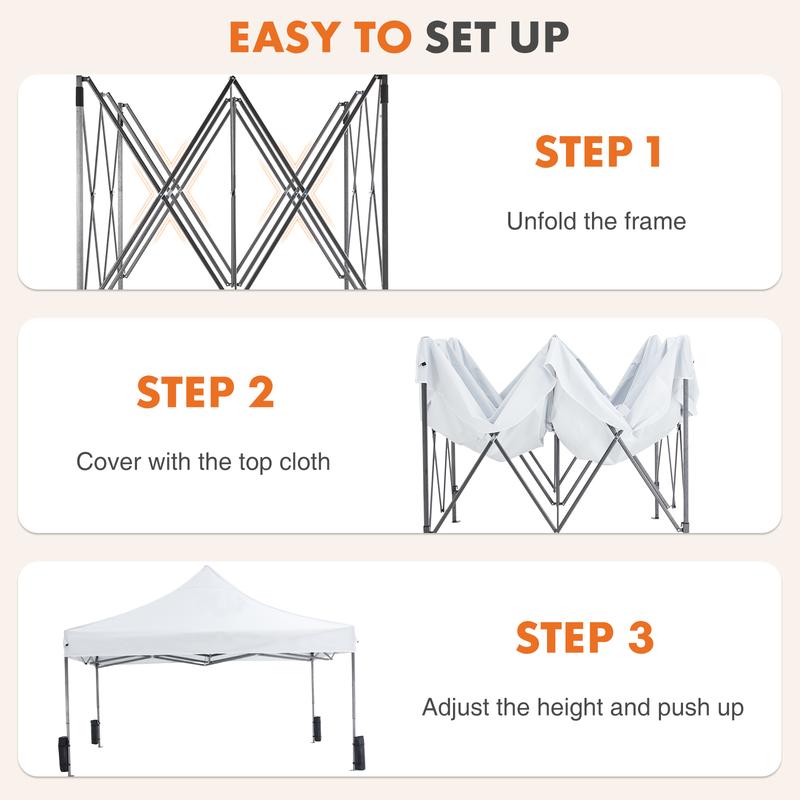 EASY TO SET UP

STEP 1

Unfold the frame

STEP 2

Cover with the top cloth

STEP 3

Adjust the height and push up