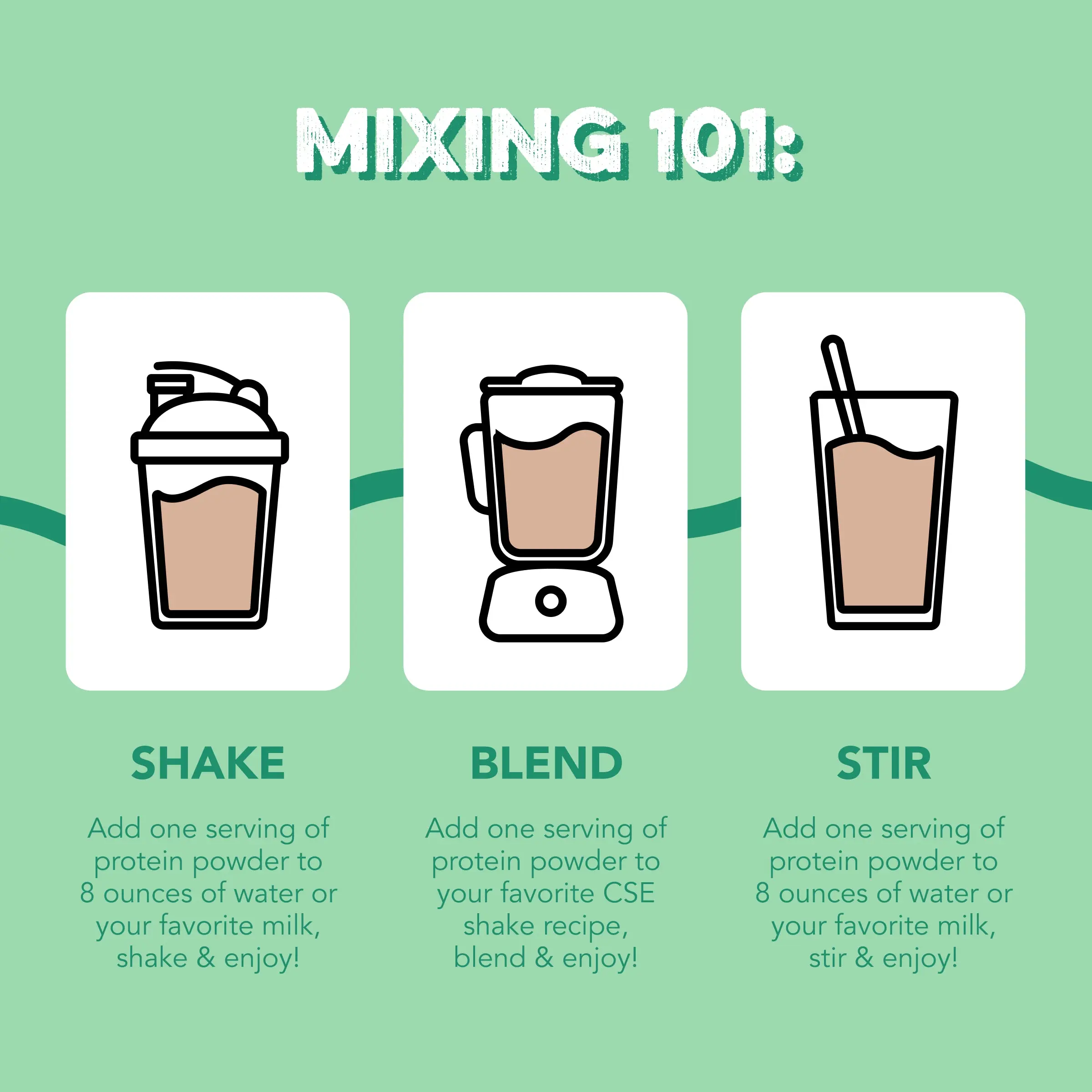 MIXING 101:

SHAKE

Add one serving of protein powder to 8 ounces of water or your favorite milk, shake & enjoy!

BLEND

Add one serving of protein powder to your favorite CSE shake recipe, blend & enjoy!

STIR

Add one serving of protein powder to 8 ounces of water or your favorite milk, stir & enjoy!