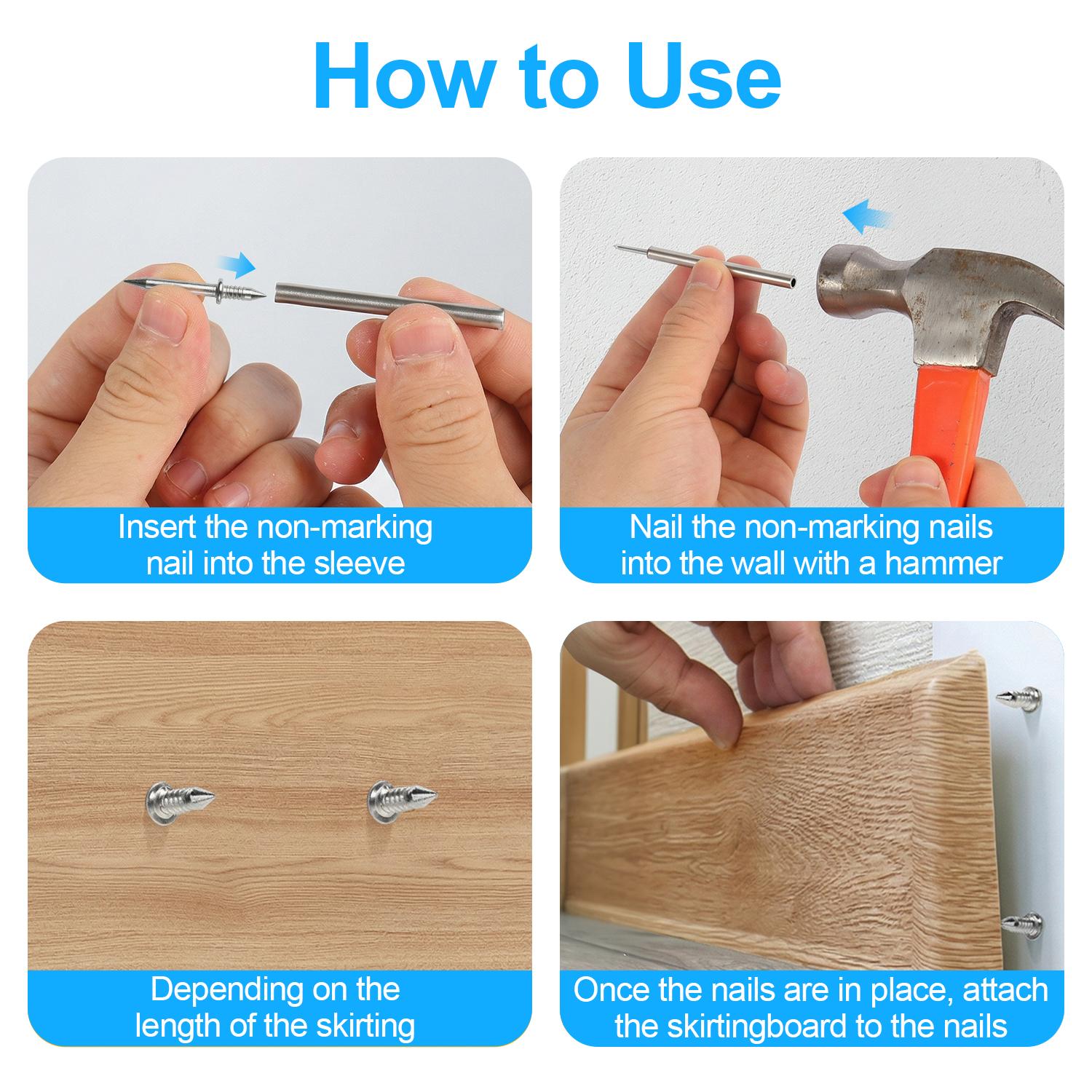 How to Use

Insert the non-marking nail into the sleeve

Nail the non-marking nails into the wall with a hammer

Depending on the length of the skirting

Once the nails are in place, attach the skirtingboard to the nails