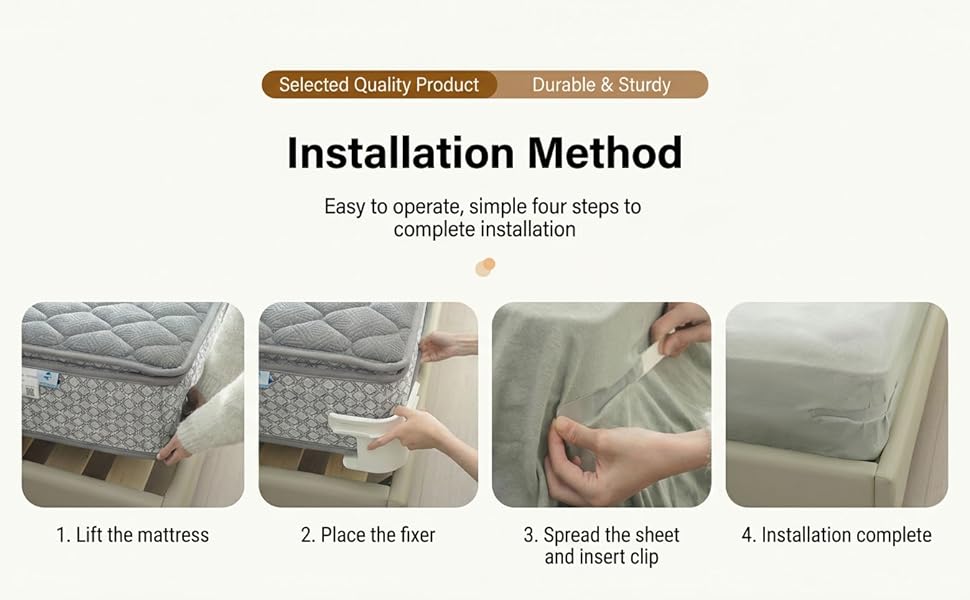 Selected Quality Product Durable & Sturdy

Installation Method

Easy to operate, simple four steps to complete installation

1. Lift the mattress

2. Place the fixer

3. Spread the sheet and insert clip

4. Installation complete