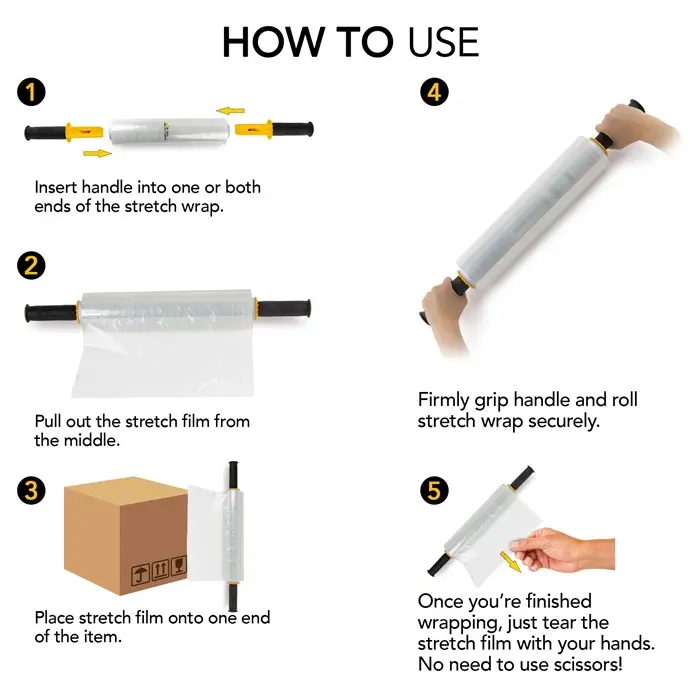 HOW TO USE

1

Insert handle into one or both ends of the stretch wrap.

2

Pull out the stretch film from the middle.

3

Place stretch film onto one end of the item.

4

Firmly grip handle and roll stretch wrap securely.

5

Once you're finished wrapping, just tear the stretch film with your hands. No need to use scissors!