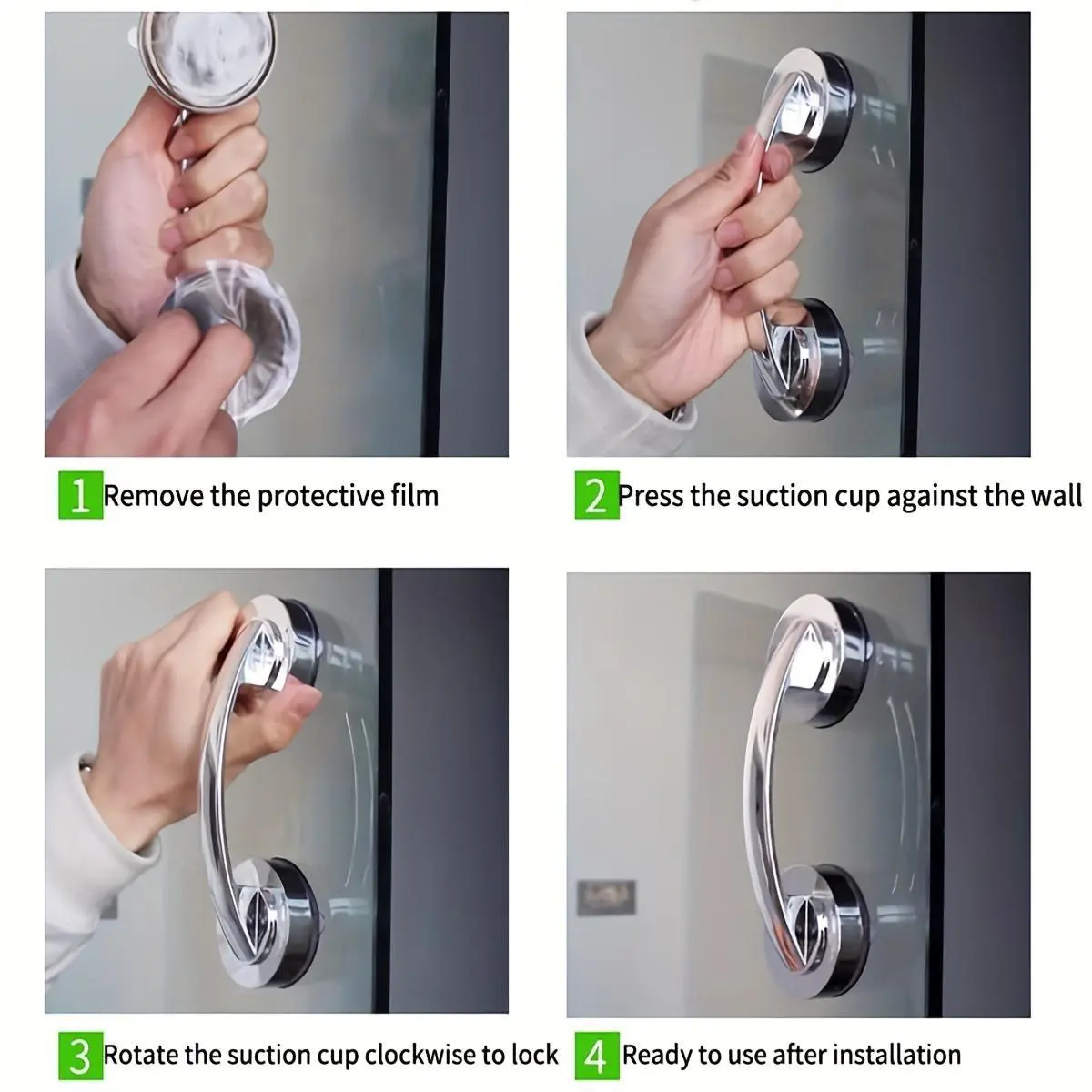 1 Remove the protective film

2 Press the suction cup against the wall

3 Rotate the suction cup clockwise to lock

4 Ready to use after installation