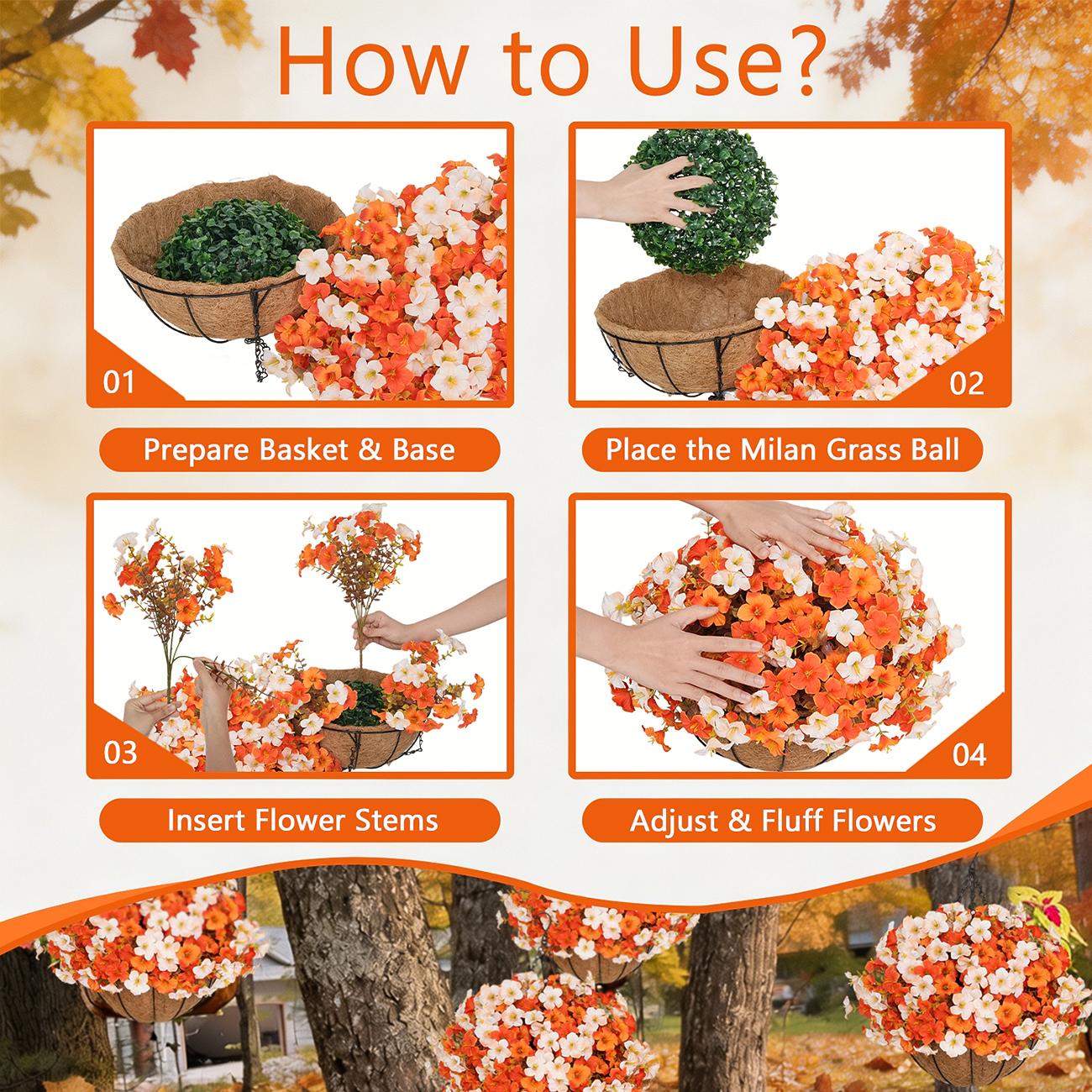 How to Use?

01

Prepare Basket & Base

02

Place the Milan Grass Ball

03

Insert Flower Stems

04

Adjust & Fluff Flowers