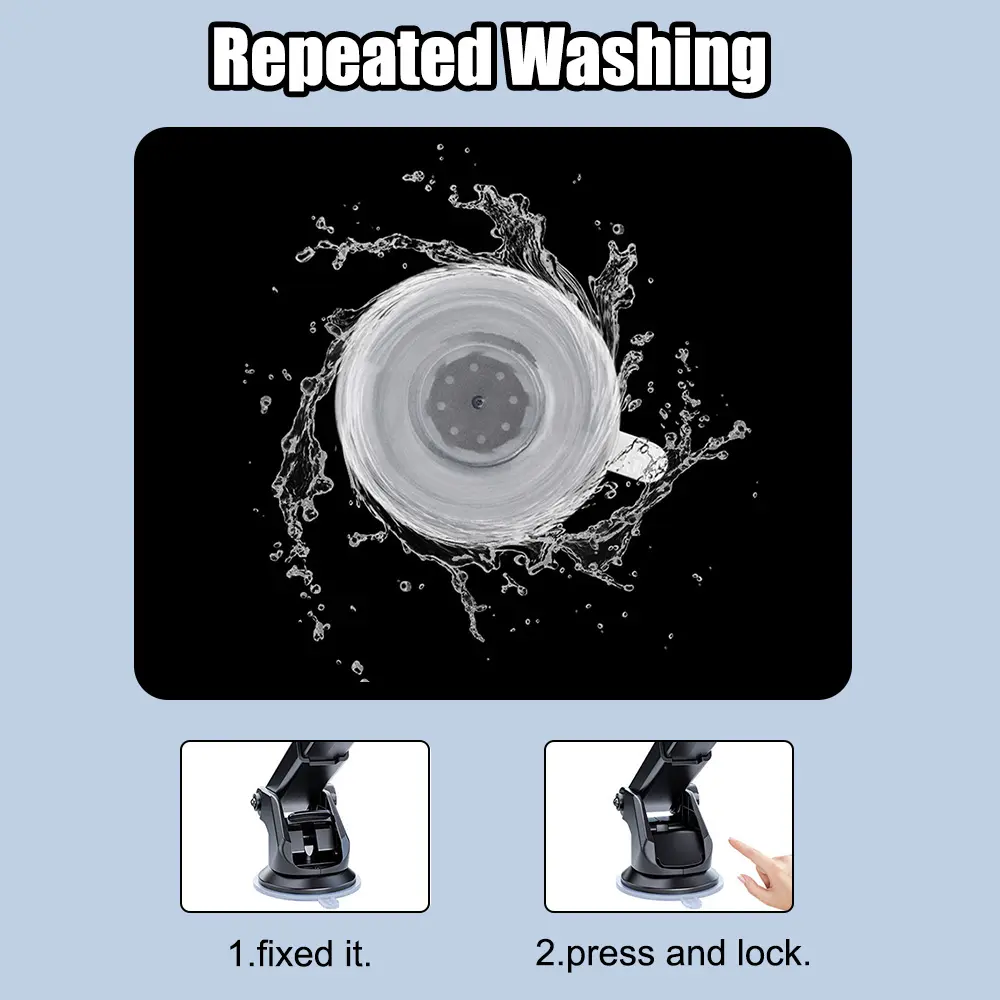 Repeated Washing

1.fixed it.

2.press and lock.