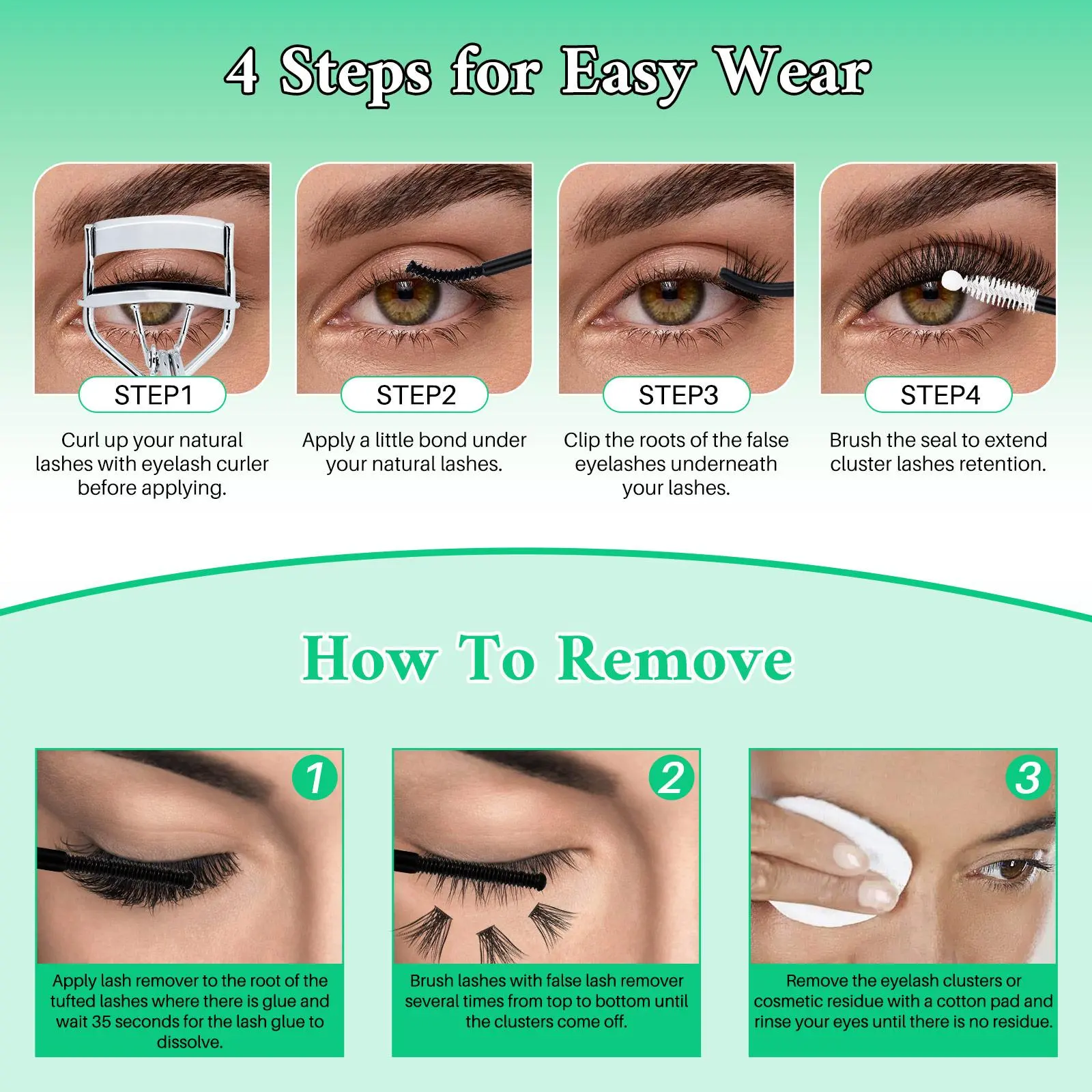 4 Steps for Easy Wear

STEP1

Curl up your natural lashes with eyelash curler before applying.

STEP2

Apply a little bond under your natural lashes.

STEP3

Clip the roots of the false eyelashes underneath your lashes.

STEP4

Brush the seal to extend cluster lashes retention.

How To Remove

1

Apply lash remover to the root of the tufted lashes where there is glue and wait 35 seconds for the lash glue to dissolve.

2

Brush lashes with false lash remover several times from top to bottom until the clusters come off.

3

Remove the eyelash clusters or cosmetic residue with a cotton pad and rinse your eyes until there is no residue.