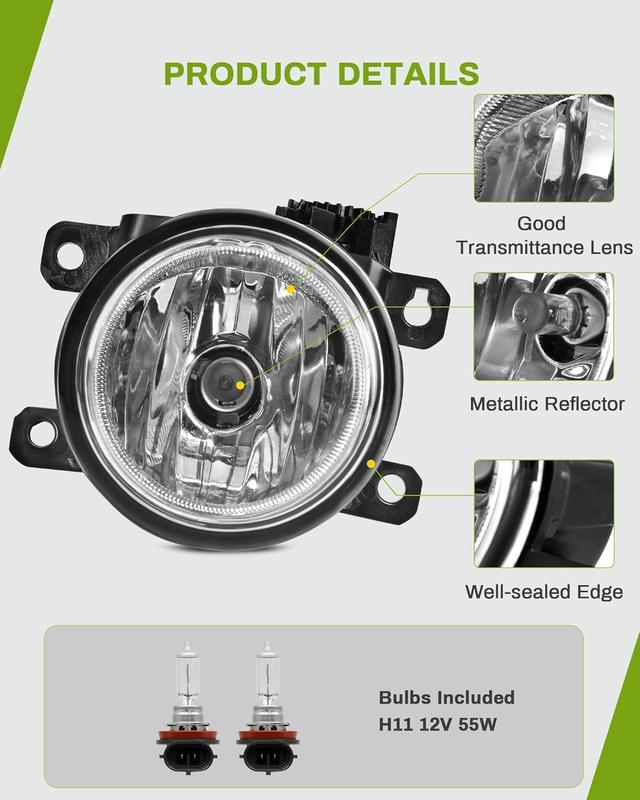 PRODUCT DETAILS

Good Transmittance Lens

Metallic Reflector

Well-sealed Edge

Bulbs Included
H11 12V 55W