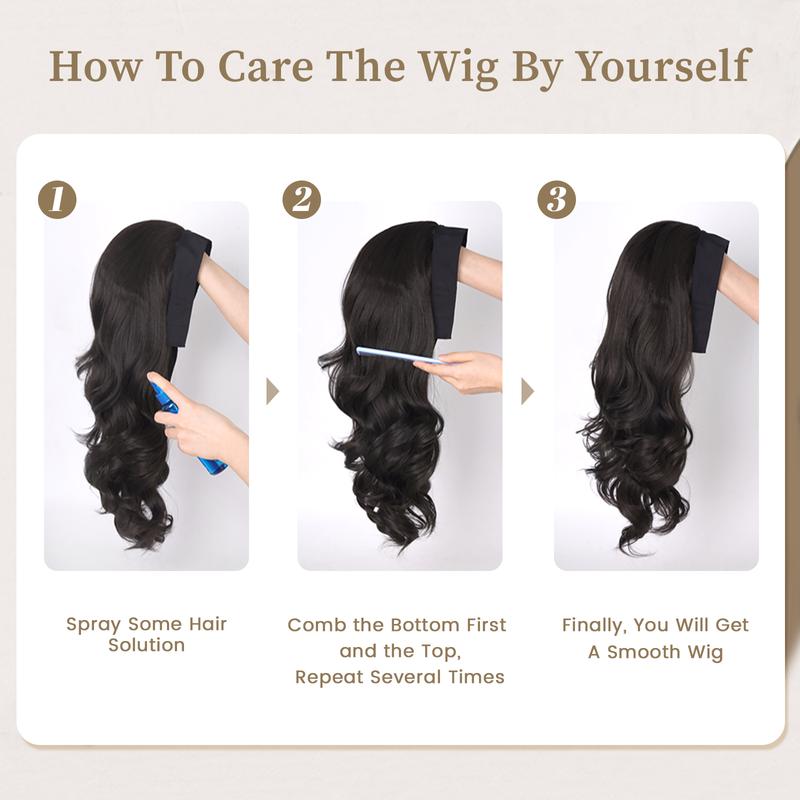 How To Care The Wig By Yourself

1

Spray Some Hair Solution

2

Comb the Bottom First and the Top, Repeat Several Times

3

Finally, You Will Get A Smooth Wig