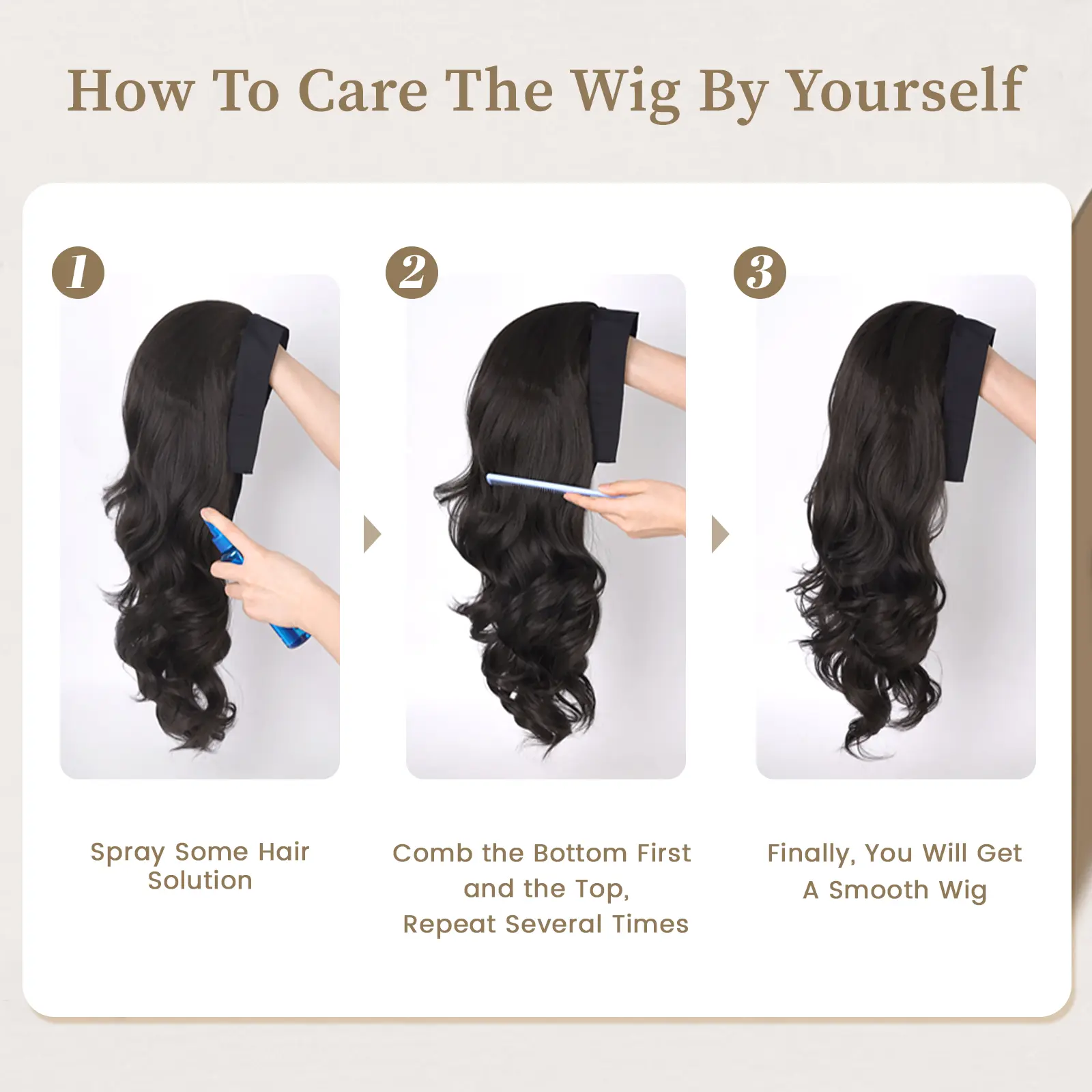 How To Care The Wig By Yourself

1

Spray Some Hair Solution

2

Comb the Bottom First and the Top, Repeat Several Times

3

Finally, You Will Get A Smooth Wig