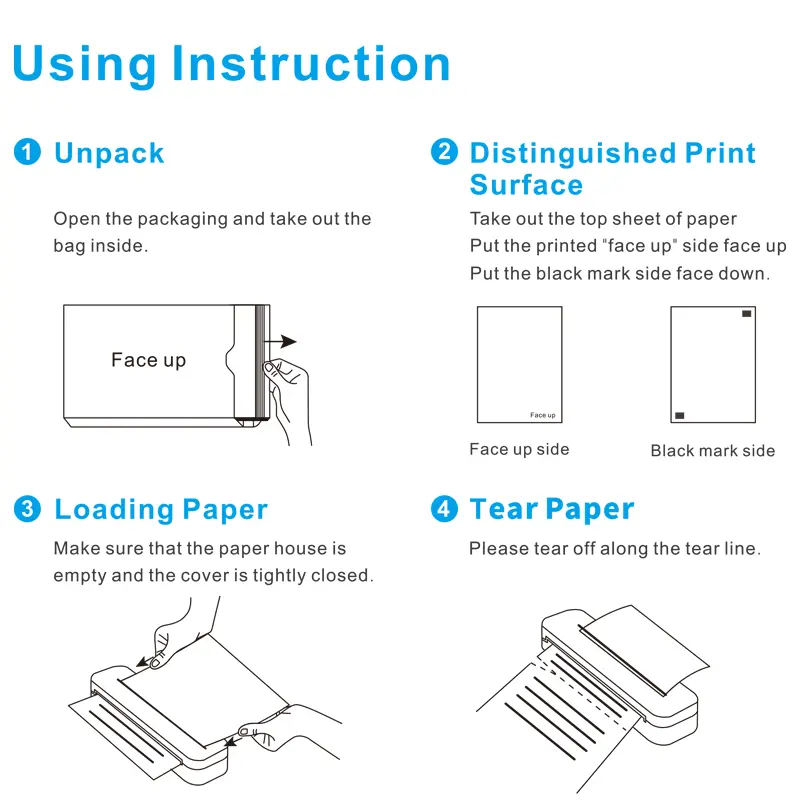 Using Instruction

1 Unpack

Open the packaging and take out the bag inside.

Face up

2 Distinguished Print Surface

Take out the top sheet of paper
Put the printed "face up" side face up
Put the black mark side face down.

Face up

Face up side

Black mark side

3 Loading Paper

Make sure that the paper house is empty and the cover is tightly closed.

4 Tear Paper

Please tear off along the tear line.