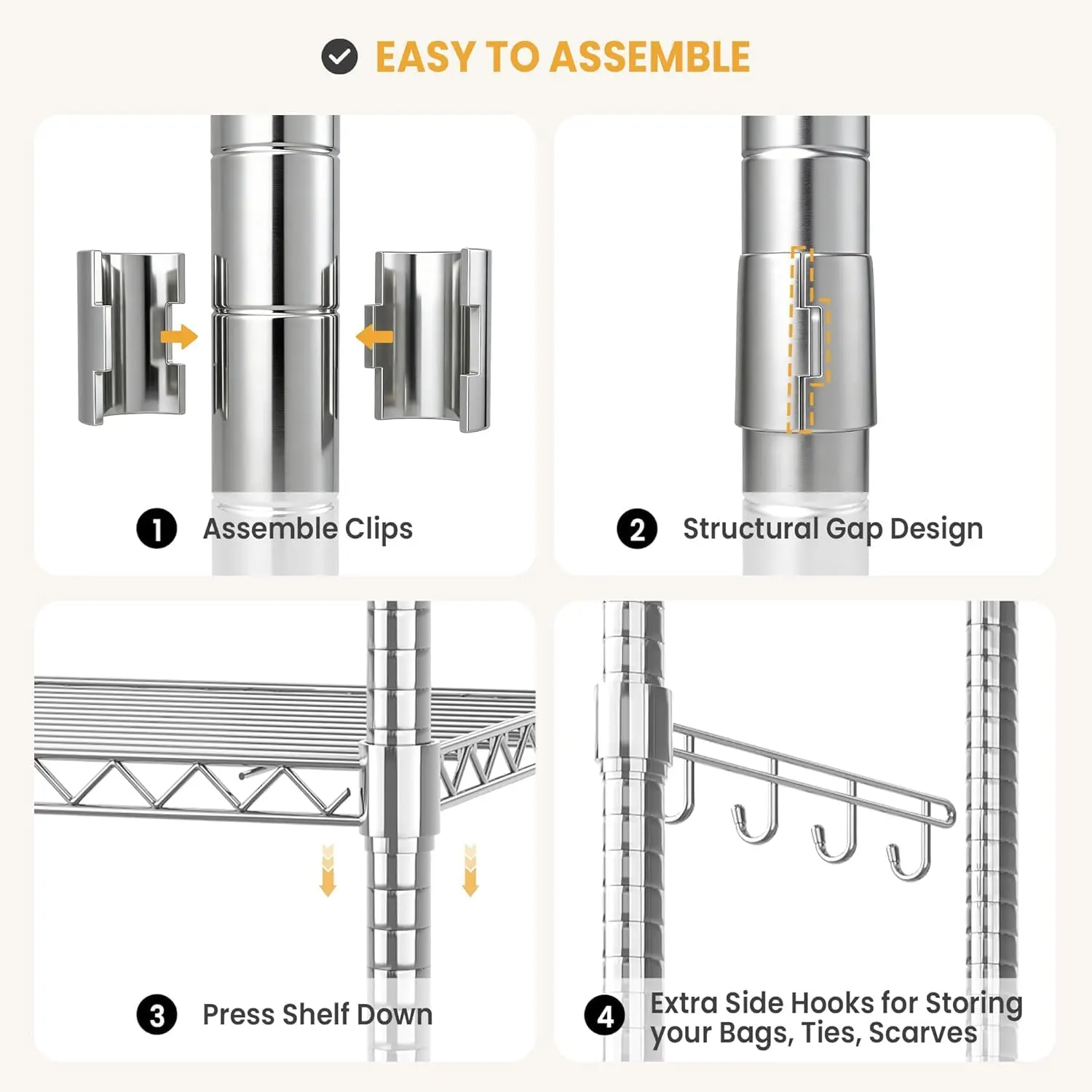 EASY TO ASSEMBLE

1 Assemble Clips

2 Structural Gap Design

3 Press Shelf Down

4 Extra Side Hooks for Storing your Bags, Ties, Scarves