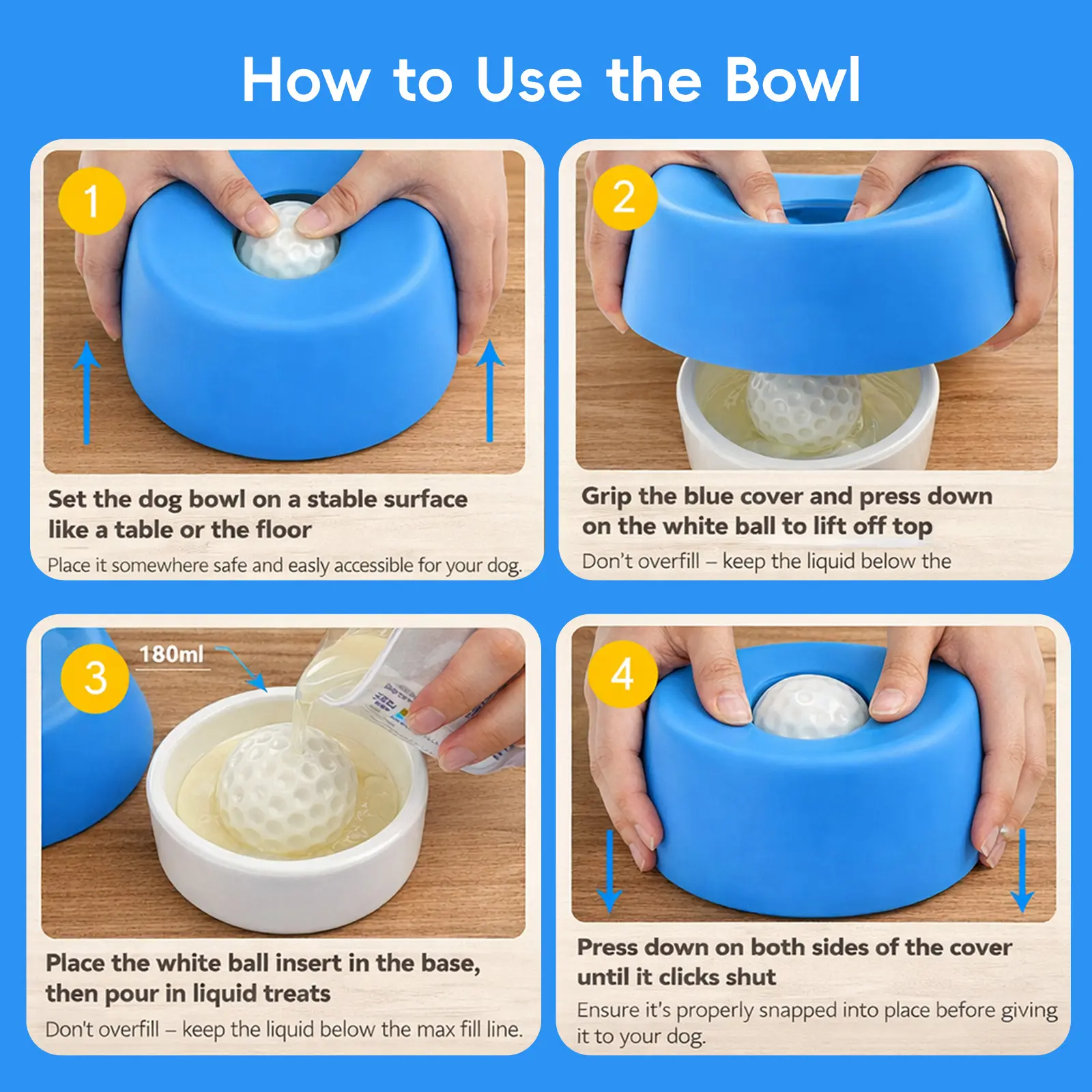 How to Use the Bowl

1

Set the dog bowl on a stable surface like a table or the floor

Place it somewhere safe and easly accessible for your dog.

2

Grip the blue cover and press down on the white ball to lift off top

Don't overfill – keep the liquid below the

3

180ml

Place the white ball insert in the base, then pour in liquid treats

Don't overfill – keep the liquid below the max fill line.

4

Press down on both sides of the cover until it clicks shut

Ensure it's properly snapped into place before giving it to your dog.