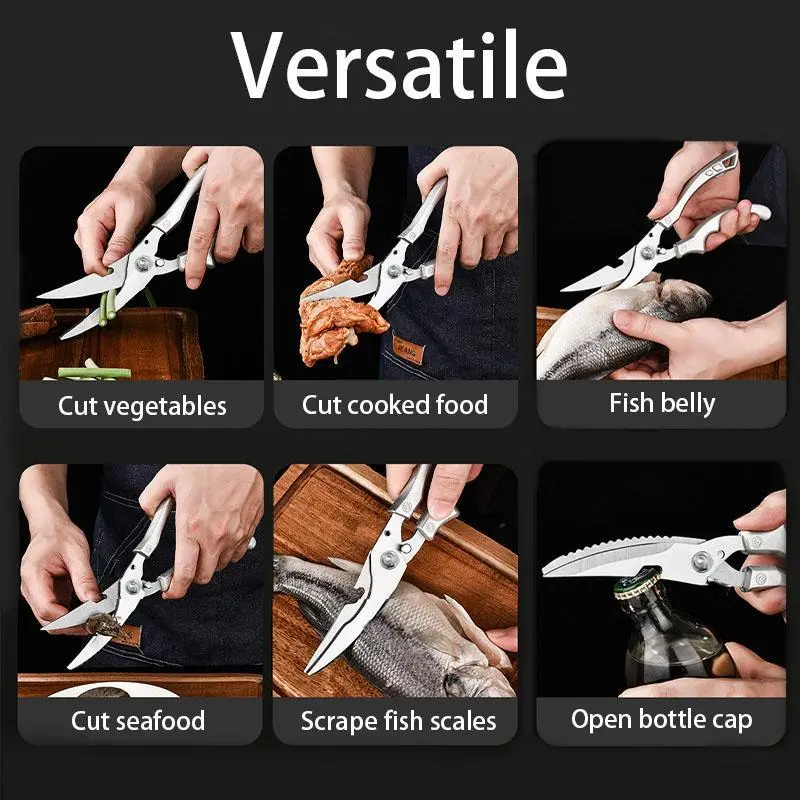 Versatile

Cut vegetables

Cut cooked food

Fish belly

Cut seafood

Scrape fish scales

Open bottle cap