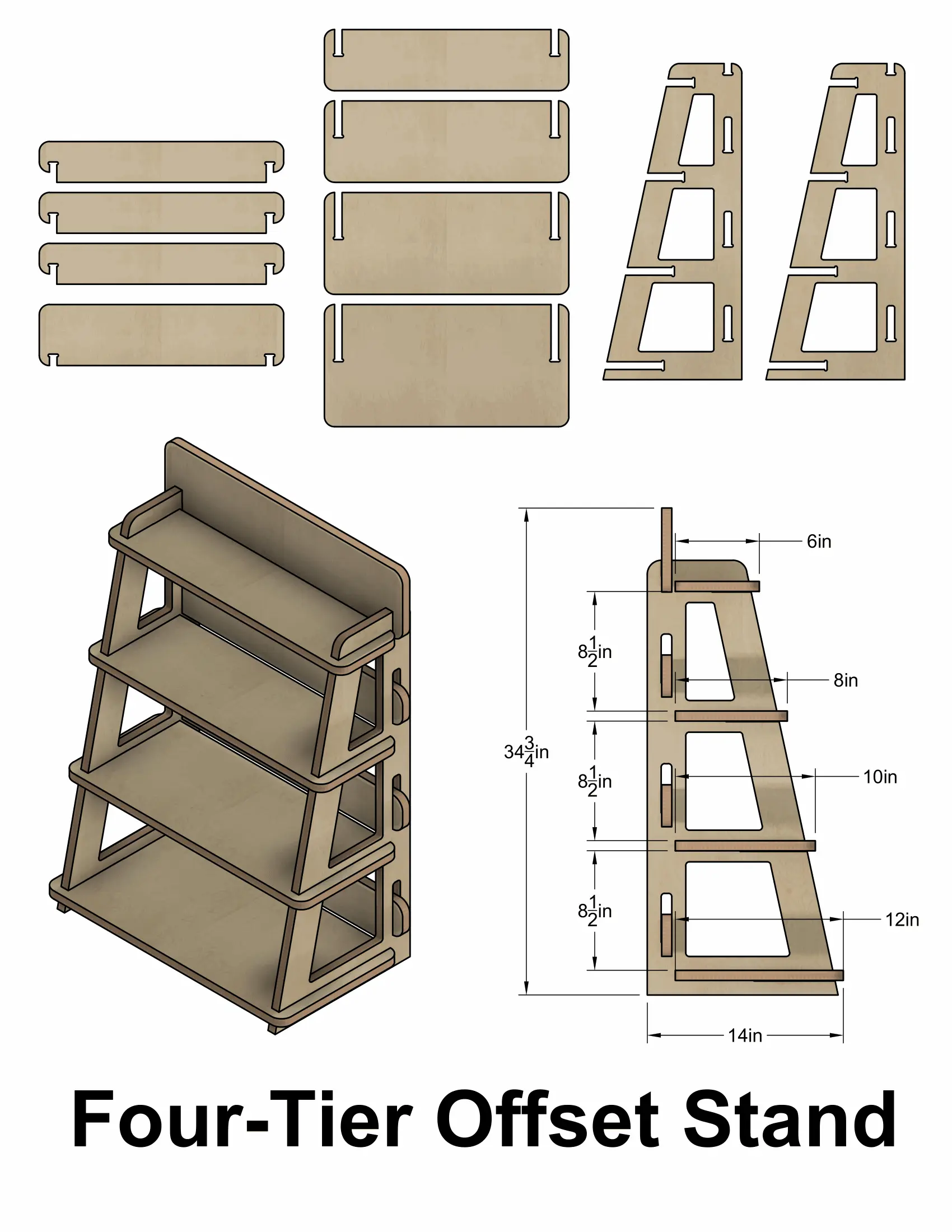 6in

$8\frac{1}{2}$in

8in

$34\frac{3}{4}$in

$8\frac{1}{2}$in

10in

$8\frac{1}{2}$in

12in

14in

Four-Tier Offset Stand