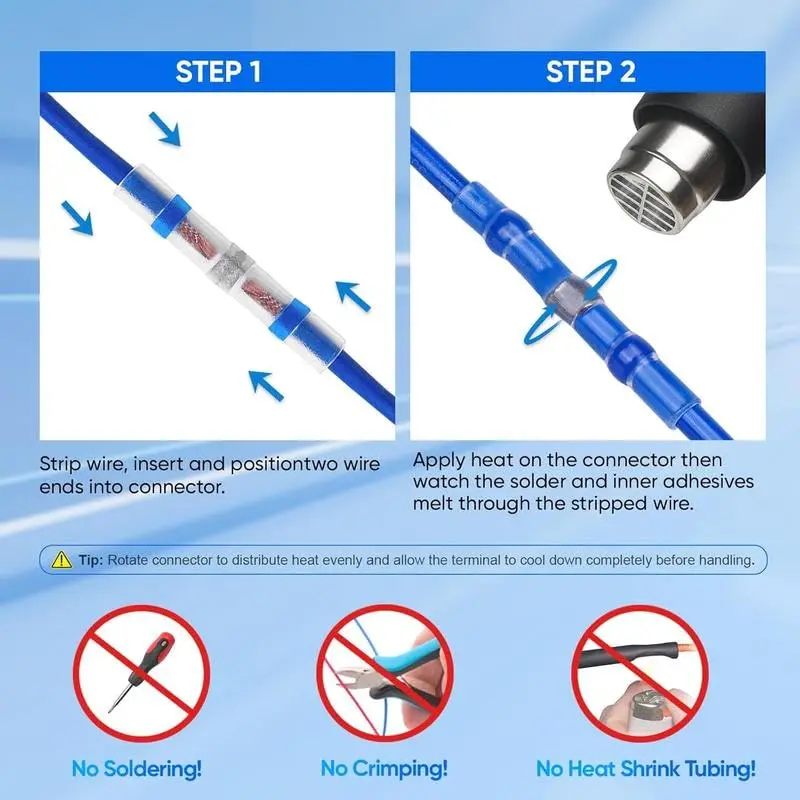 STEP 1

Strip wire, insert and positiontwo wire ends into connector.

STEP 2

Apply heat on the connector then watch the solder and inner adhesives melt through the stripped wire.

Tip: Rotate connector to distribute heat evenly and allow the terminal to cool down completely before handling.

No Soldering!

No Crimping!

No Heat Shrink Tubing!