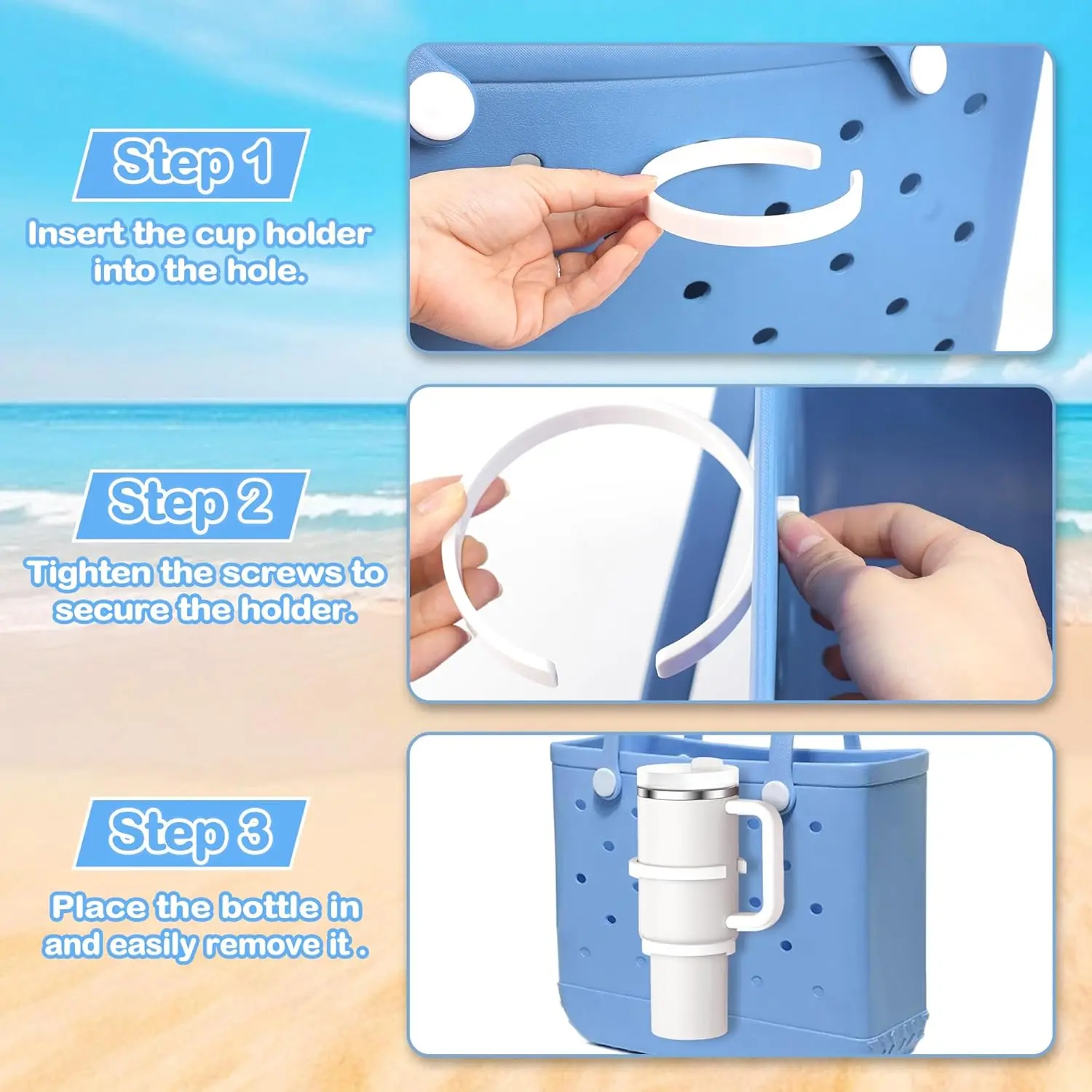 Step 1

Insert the cup holder into the hole.

Step 2

Tighten the screws to secure the holder.

Step 3

Place the bottle in and easily remove it .