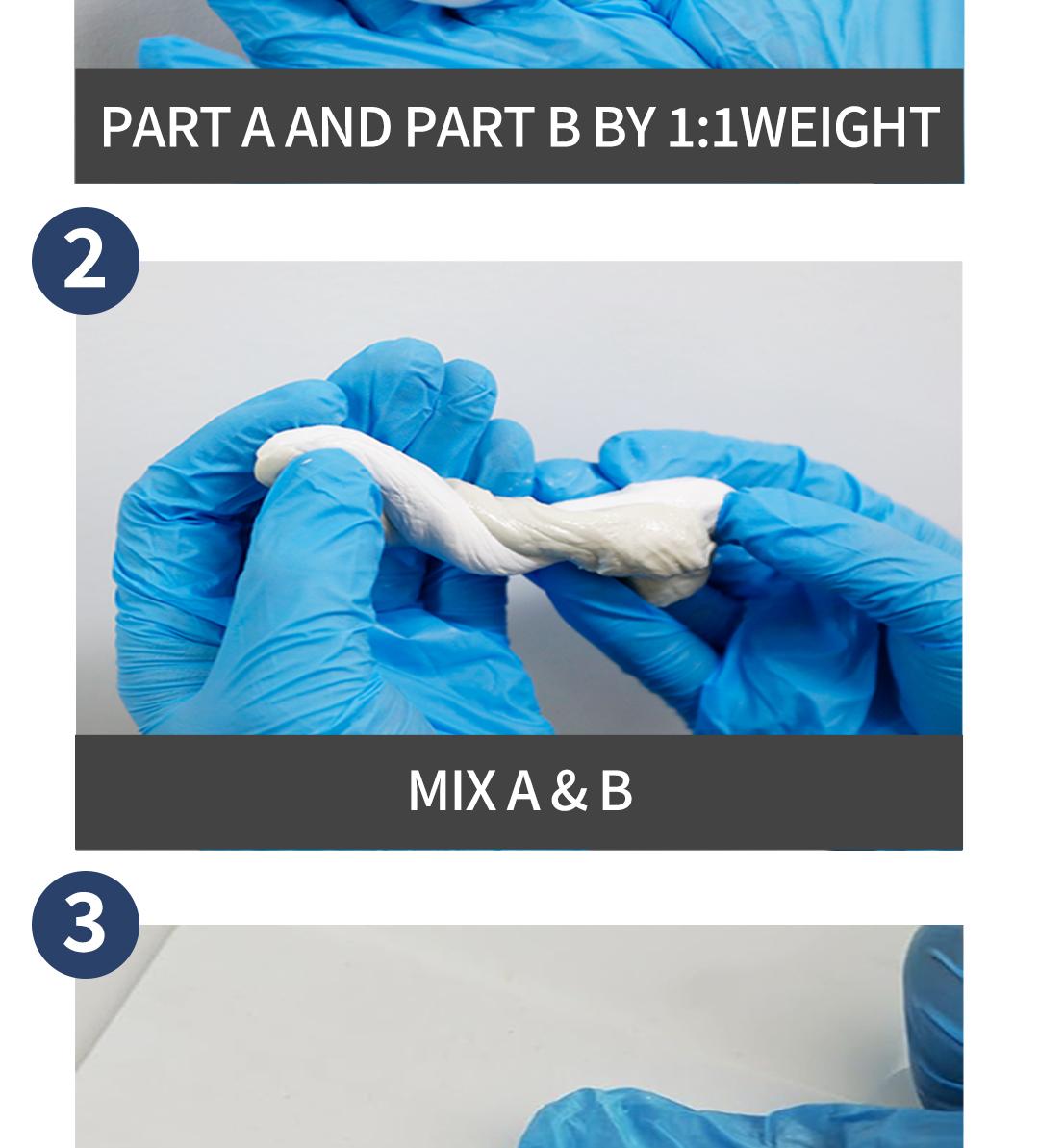 PART A AND PART B BY 1:1WEIGHT

2

MIX A & B

3