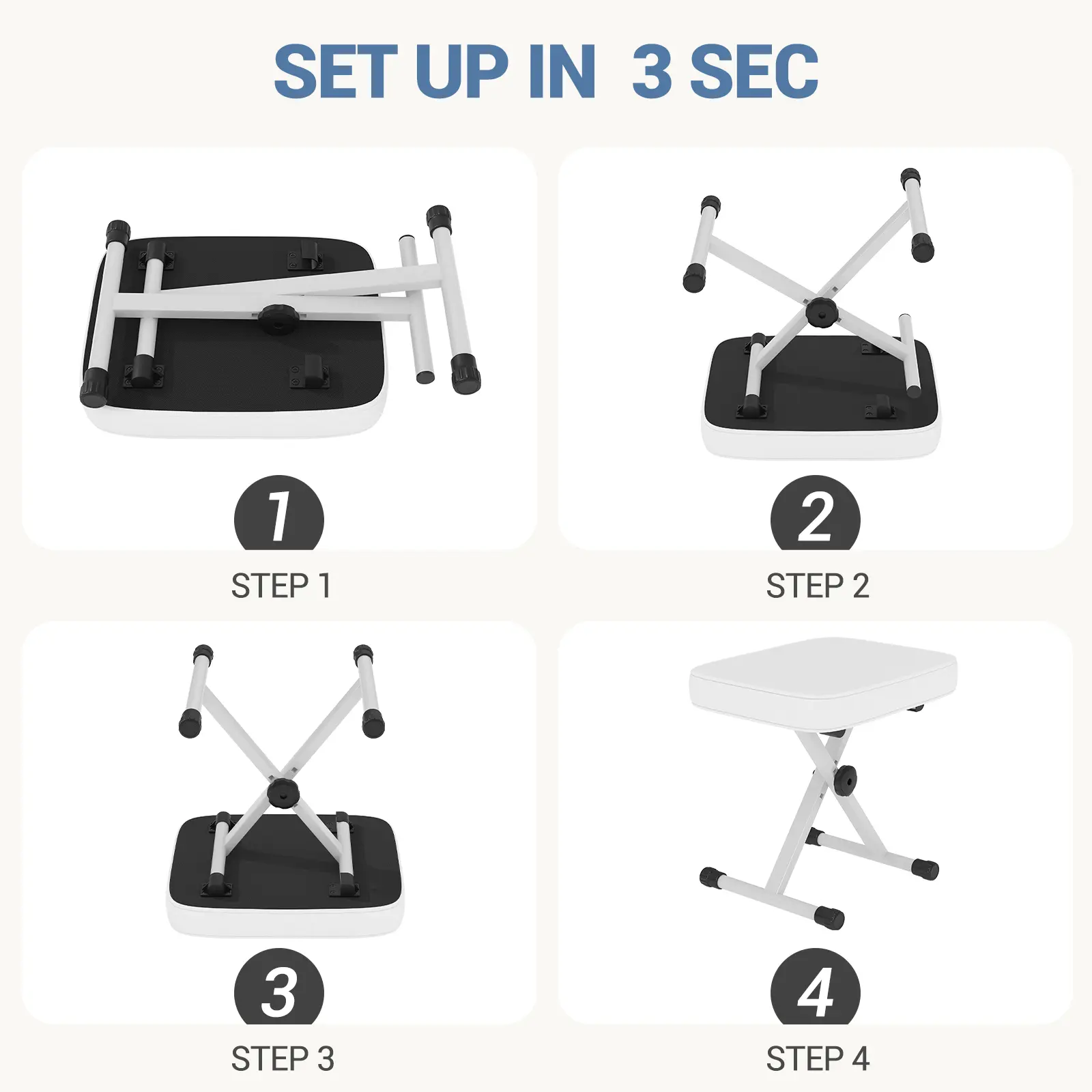 SET UP IN 3 SEC

1

STEP 1

2

STEP 2

3

STEP 3

4

STEP 4