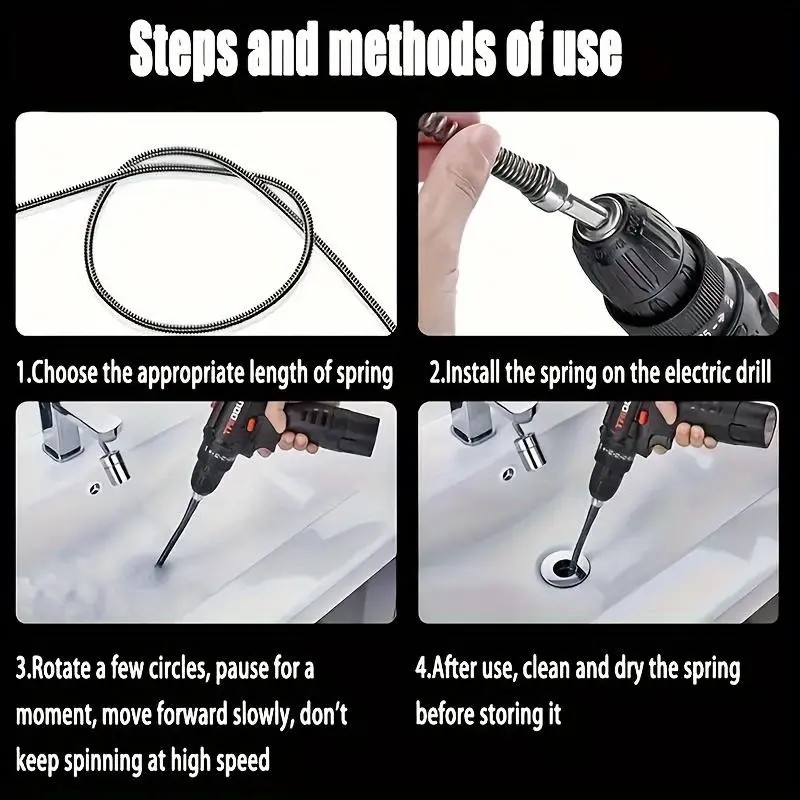 Steps and methods of use

1.Choose the appropriate length of spring

2.Install the spring on the electric drill

3.Rotate a few circles, pause for a moment, move forward slowly, don't keep spinning at high speed

4.After use, clean and dry the spring before storing it