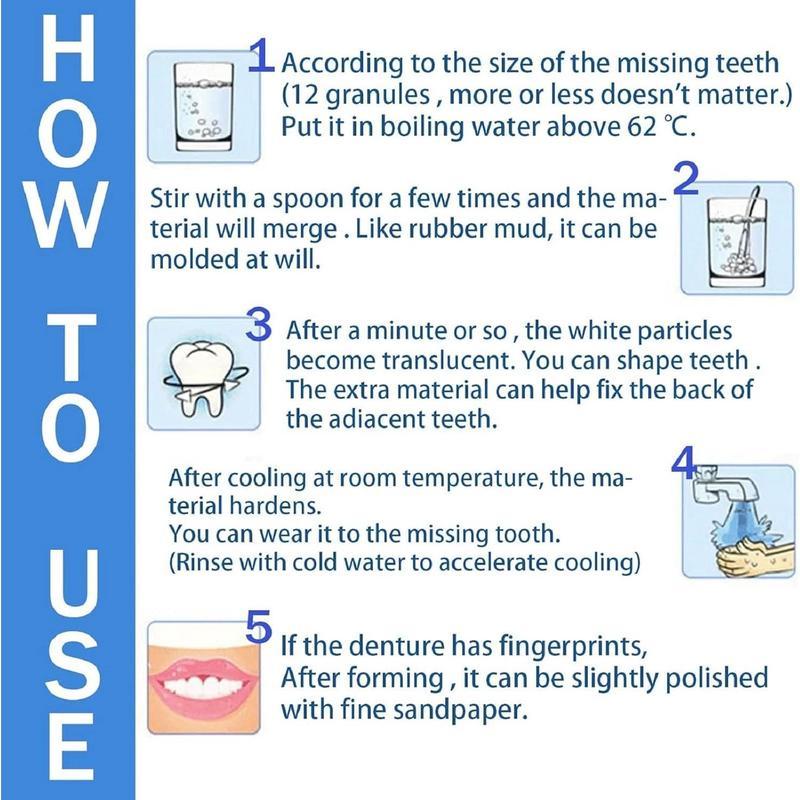 HOW TO USE

1 According to the size of the missing teeth (12 granules , more or less doesn't matter.) Put it in boiling water above 62 ℃.

2 Stir with a spoon for a few times and the material will merge . Like rubber mud, it can be molded at will.

3 After a minute or so , the white particles become translucent. You can shape teeth . The extra material can help fix the back of the adiacent teeth.

4 After cooling at room temperature, the material hardens.
You can wear it to the missing tooth.
(Rinse with cold water to accelerate cooling)

5 If the denture has fingerprints,
After forming , it can be slightly polished with fine sandpaper.