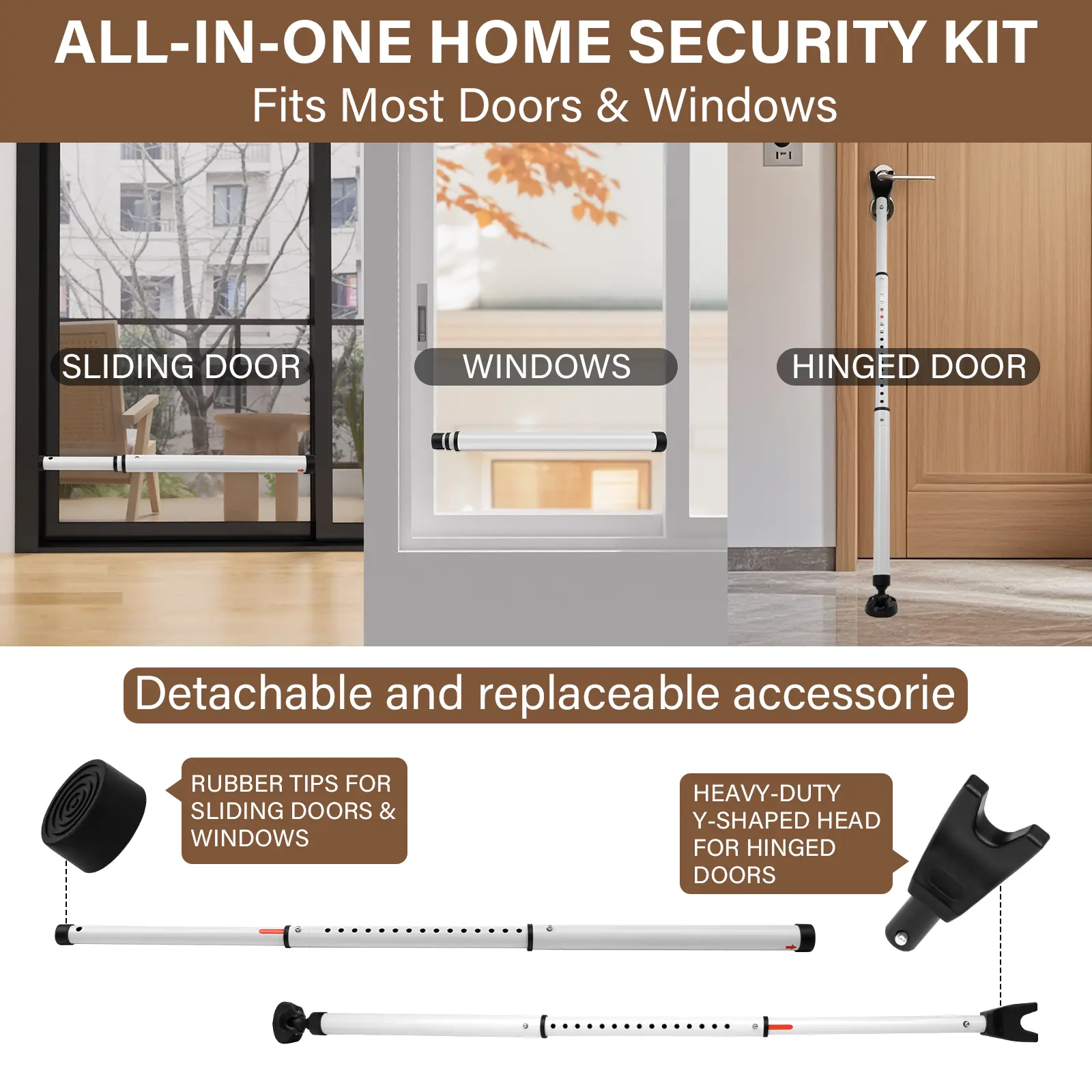 ALL-IN-ONE HOME SECURITY KIT
Fits Most Doors & Windows

SLIDING DOOR

WINDOWS

HINGED DOOR

Detachable and replaceable accessorie

RUBBER TIPS FOR SLIDING DOORS & WINDOWS

HEAVY-DUTY Y-SHAPED HEAD FOR HINGED DOORS