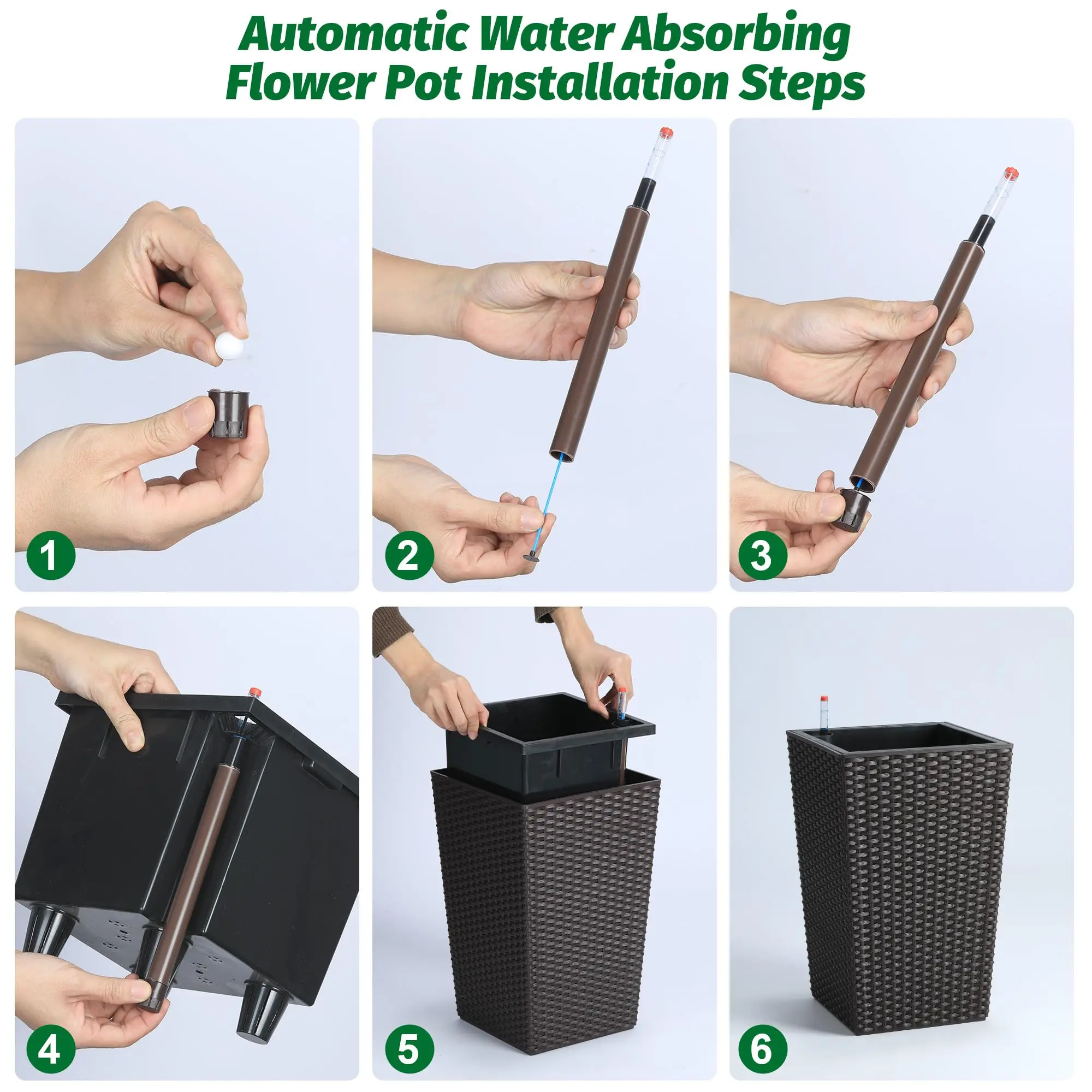 Automatic Water Absorbing Flower Pot Installation Steps

1

2

3

4

5

6