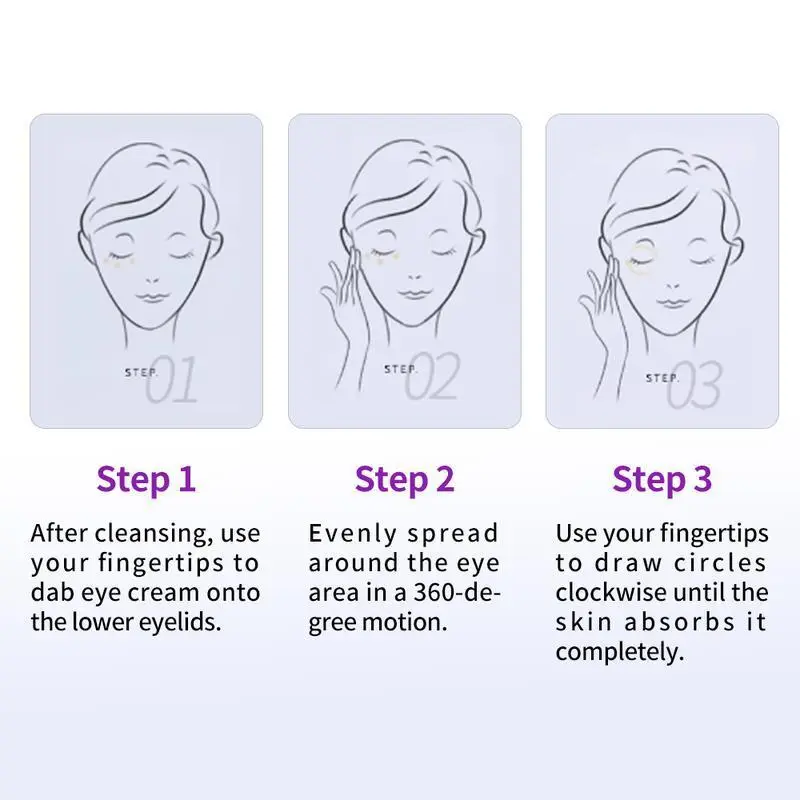 STEP. 01

STEP. 02

STEP. 03

Step 1

After cleansing, use your fingertips to dab eye cream onto the lower eyelids.

Step 2

Evenly spread around the eye area in a 360-degree motion.

Step 3

Use your fingertips to draw circles clockwise until the skin absorbs it completely.