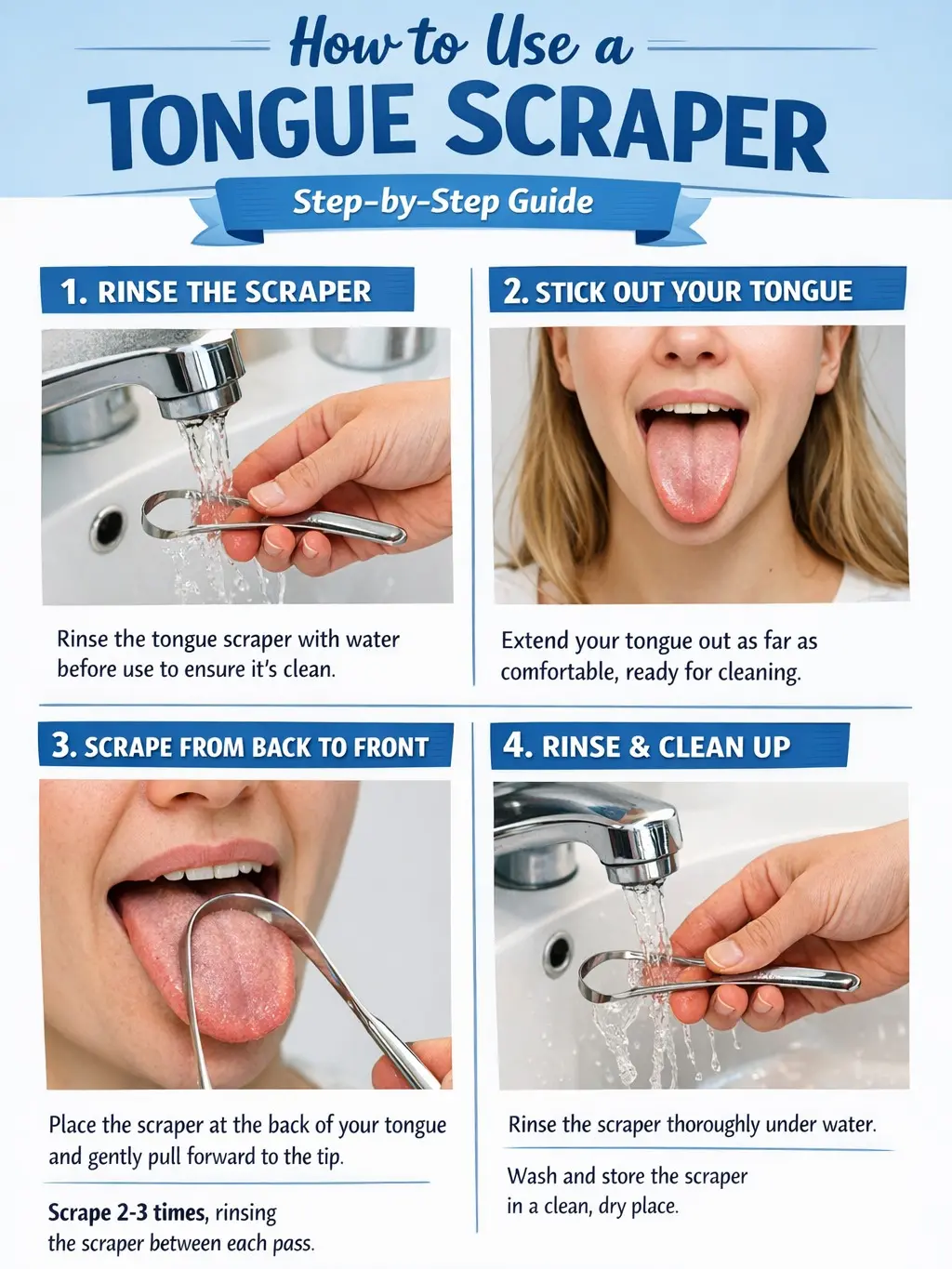 How to Use a
TONGUE SCRAPER
Step-by-Step Guide

1. RINSE THE SCRAPER

Rinse the tongue scraper with water before use to ensure it's clean.

2. STICK OUT YOUR TONGUE

Extend your tongue out as far as comfortable, ready for cleaning.

3. SCRAPE FROM BACK TO FRONT

Place the scraper at the back of your tongue and gently pull forward to the tip.

Scrape 2-3 times, rinsing the scraper between each pass.

4. RINSE & CLEAN UP

Rinse the scraper thoroughly under water.

Wash and store the scraper in a clean, dry place.