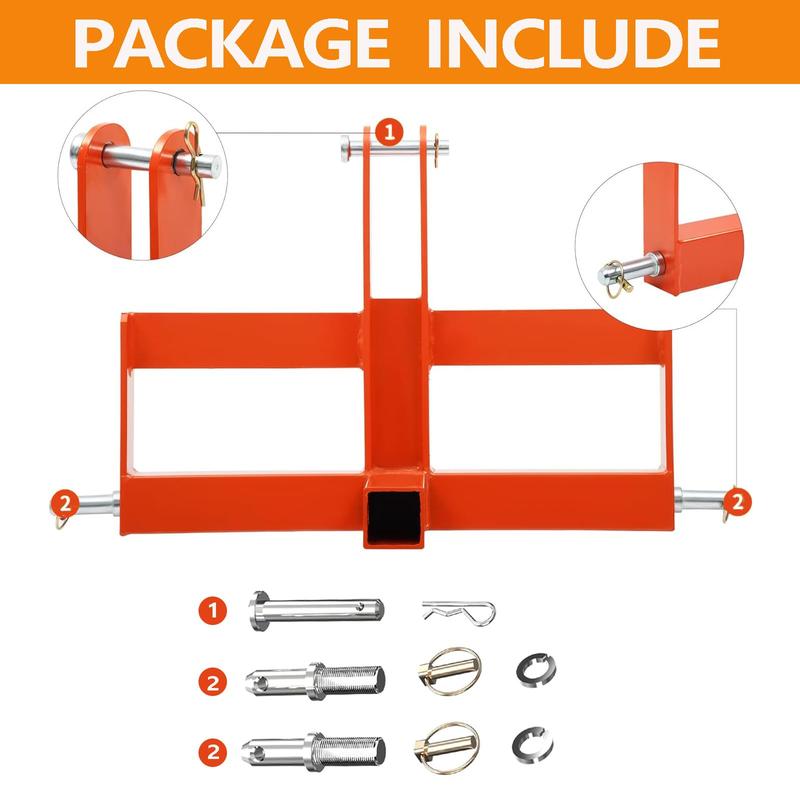 PACKAGE INCLUDE

1

2

2

1

2

2