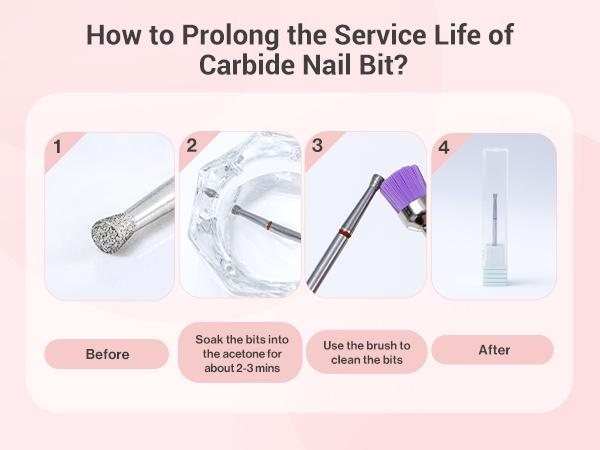 How to Prolong the Service Life of Carbide Nail Bit?

1

2

3

4

Before

Soak the bits into the acetone for about 2-3 mins

Use the brush to clean the bits

After