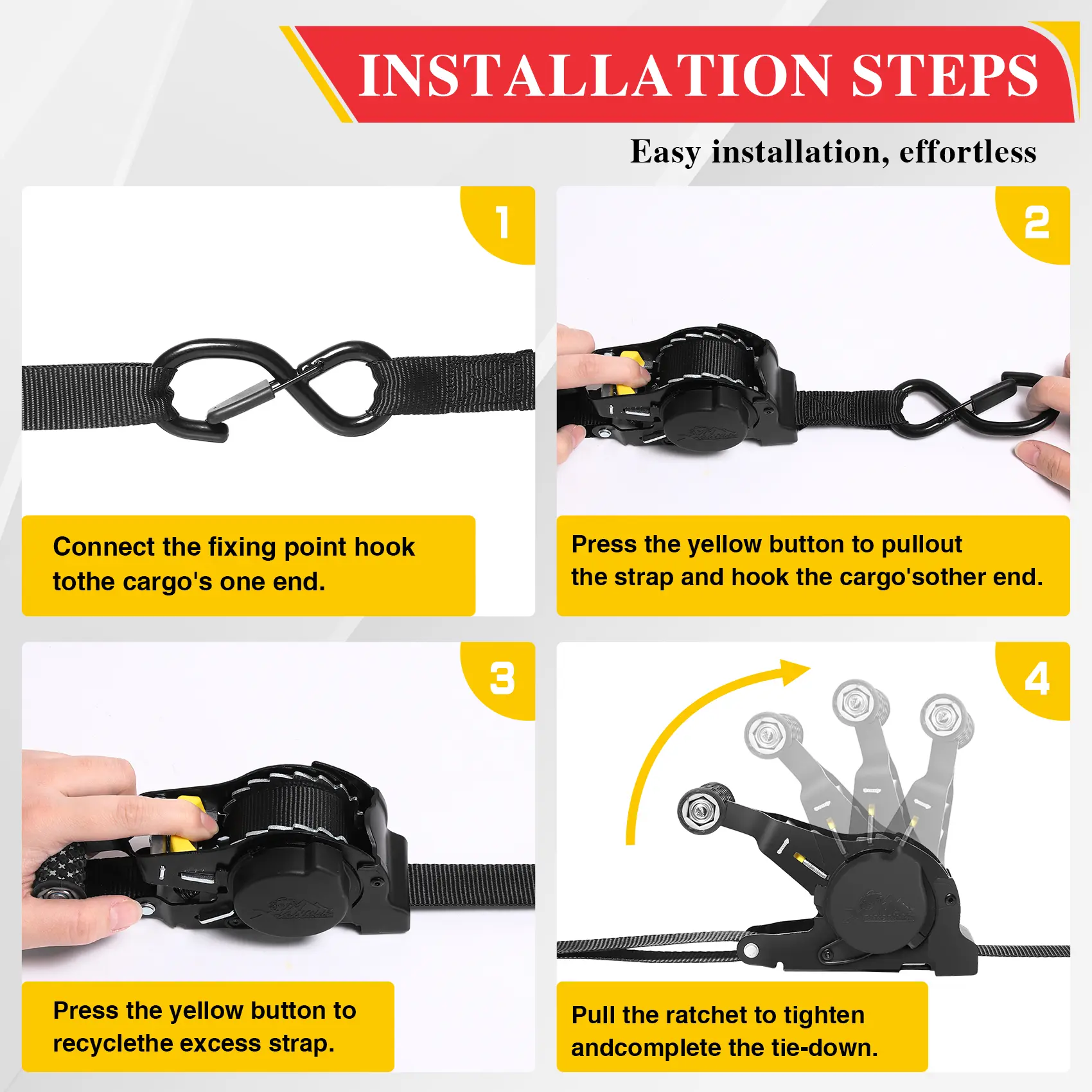 INSTALLATION STEPS

Easy installation, effortless

1

Connect the fixing point hook tothe cargo's one end.

2

Press the yellow button to pullout the strap and hook the cargo'sother end.

3

Press the yellow button to recyclethe excess strap.

4

Pull the ratchet to tighten andcomplete the tie-down.