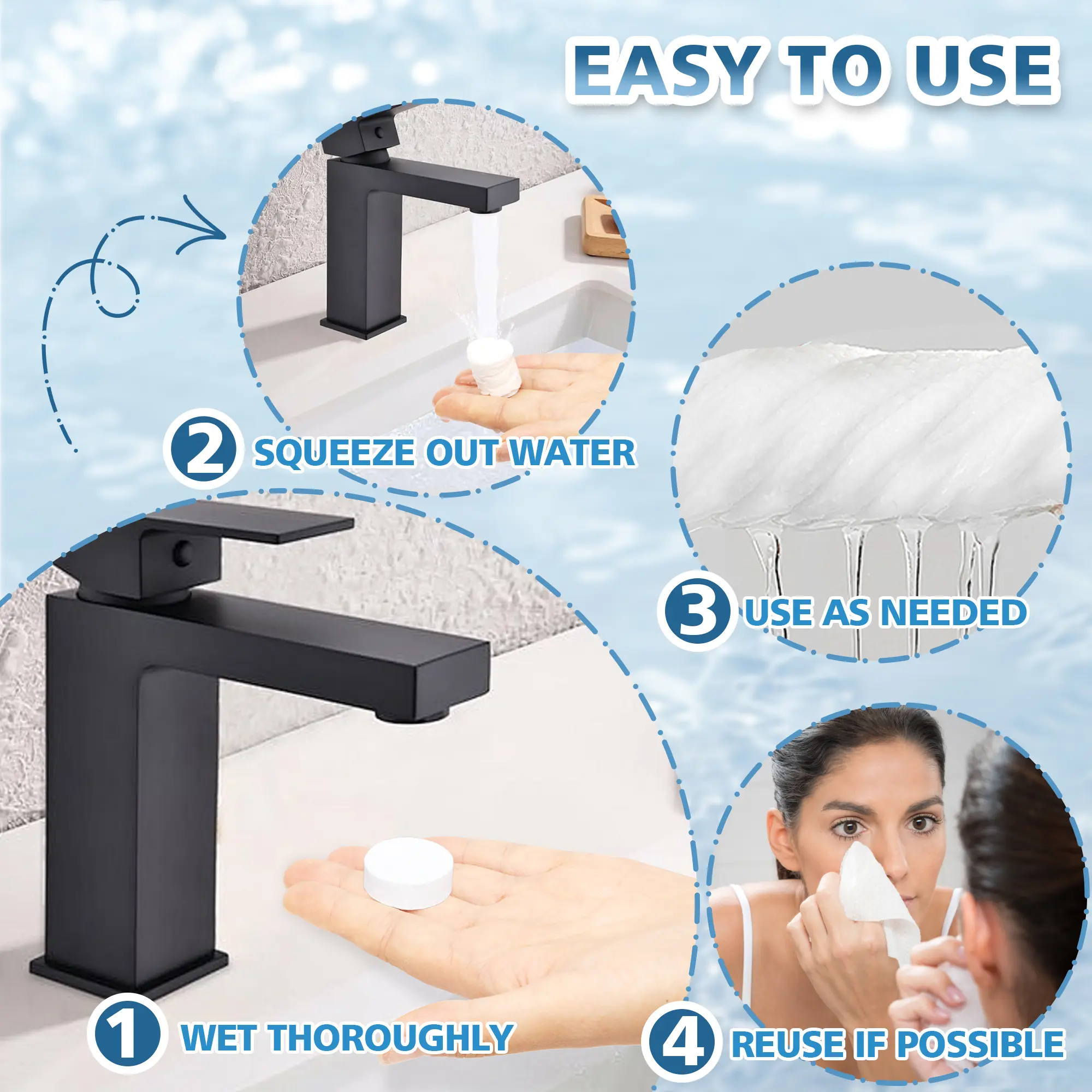 EASY TO USE

2 SQUEEZE OUT WATER

3 USE AS NEEDED

1 WET THOROUGHLY

4 REUSE IF POSSIBLE