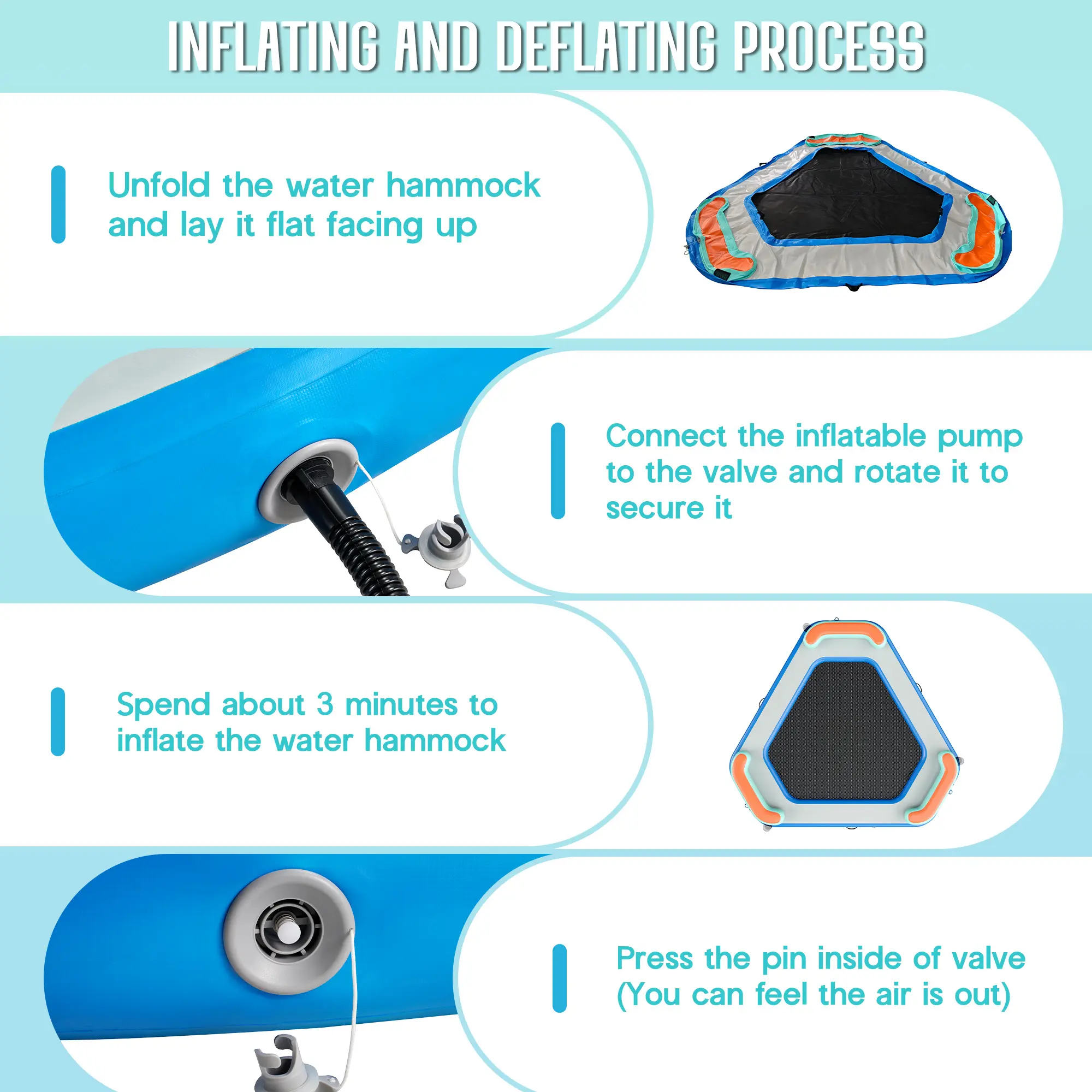 INFLATING AND DEFLATING PROCESS

Unfold the water hammock and lay it flat facing up

Connect the inflatable pump to the valve and rotate it to secure it

Spend about 3 minutes to inflate the water hammock

Press the pin inside of valve (You can feel the air is out)