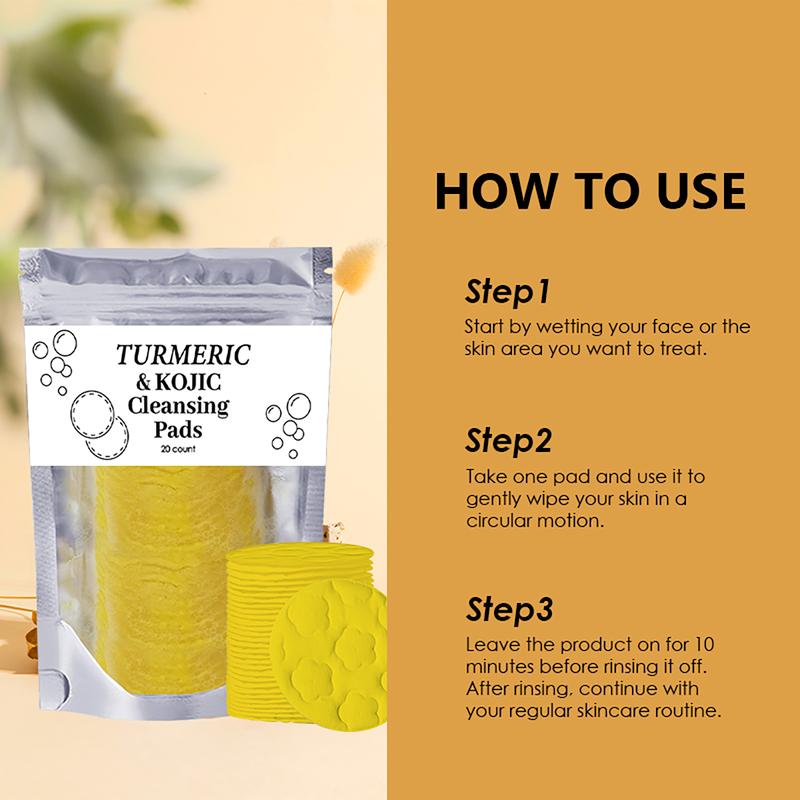 TURMERIC
& KOJIC
Cleansing
Pads
20 count

HOW TO USE

Step1
Start by wetting your face or the skin area you want to treat.

Step2
Take one pad and use it to gently wipe your skin in a circular motion.

Step3
Leave the product on for 10 minutes before rinsing it off. After rinsing, continue with your regular skincare routine.