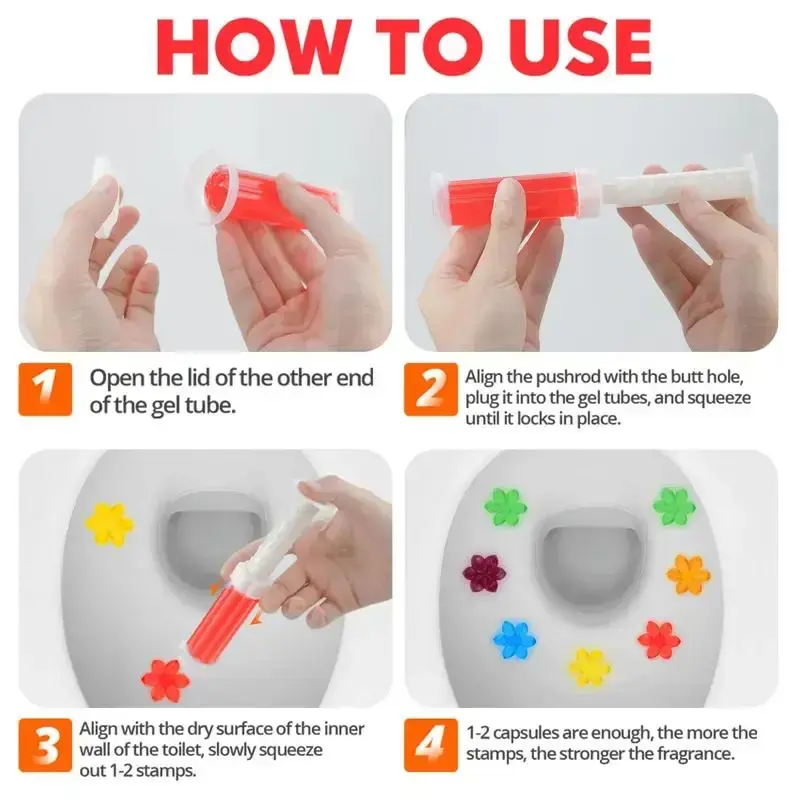 HOW TO USE

1 Open the lid of the other end of the gel tube.

2 Align the pushrod with the butt hole, plug it into the gel tubes, and squeeze until it locks in place.

3 Align with the dry surface of the inner wall of the toilet, slowly squeeze out 1-2 stamps.

4 1-2 capsules are enough, the more the stamps, the stronger the fragrance.