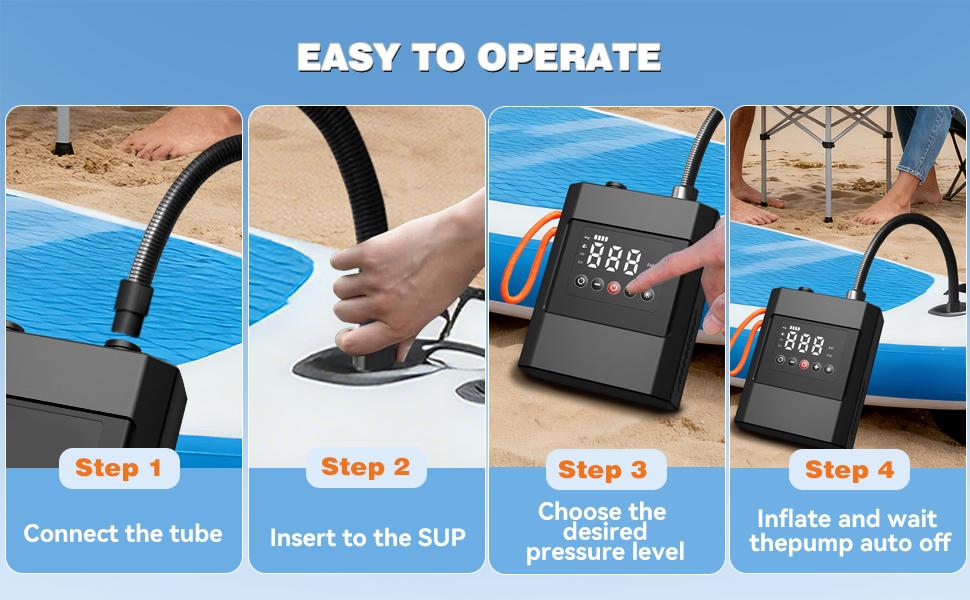 EASY TO OPERATE

Step 1

Connect the tube

Step 2

Insert to the SUP

888

Step 3

Choose the desired pressure level

888

Step 4

Inflate and wait thepump auto off