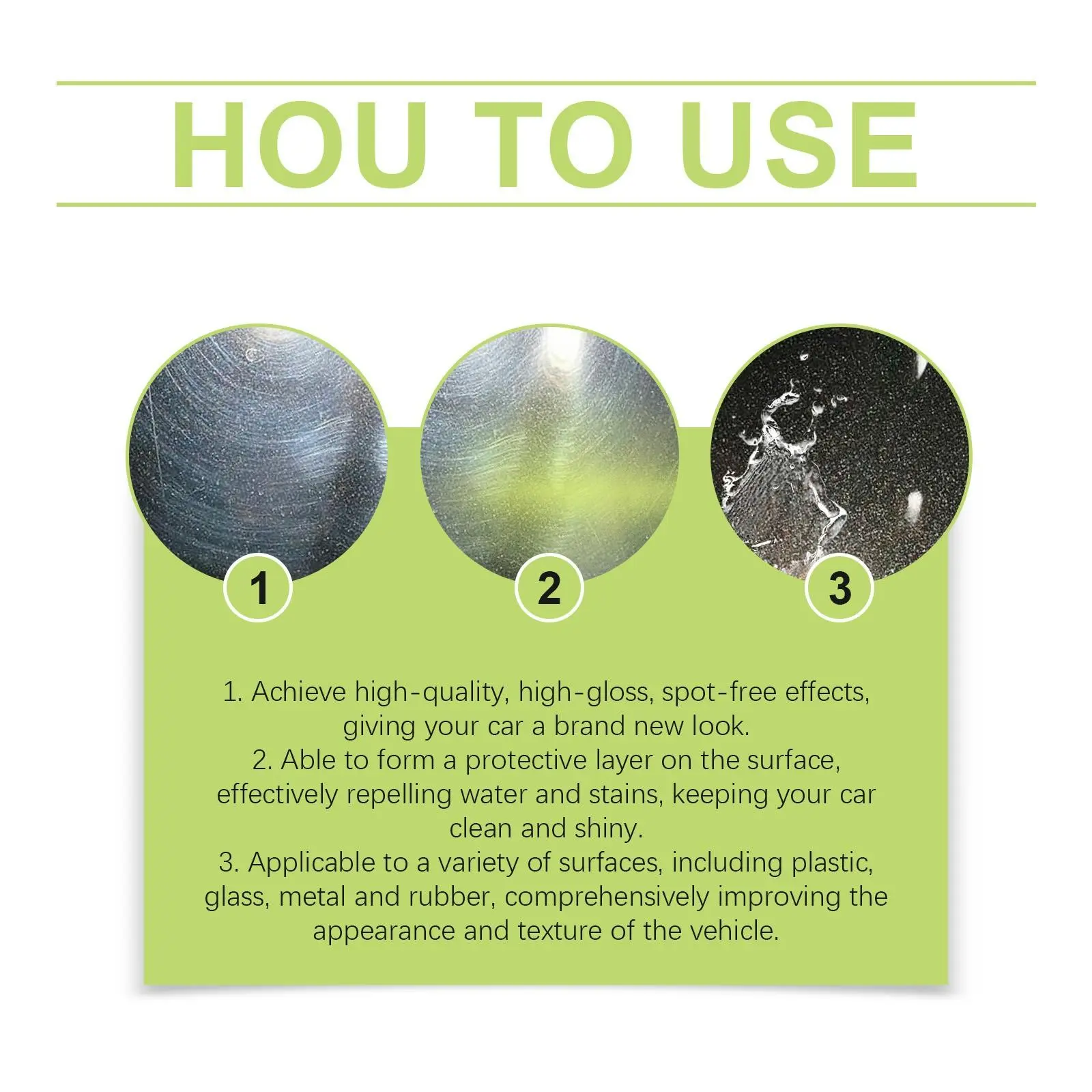 HOU TO USE

1

2

3

1. Achieve high-quality, high-gloss, spot-free effects, giving your car a brand new look.
2. Able to form a protective layer on the surface, effectively repelling water and stains, keeping your car clean and shiny.
3. Applicable to a variety of surfaces, including plastic, glass, metal and rubber, comprehensively improving the appearance and texture of the vehicle.