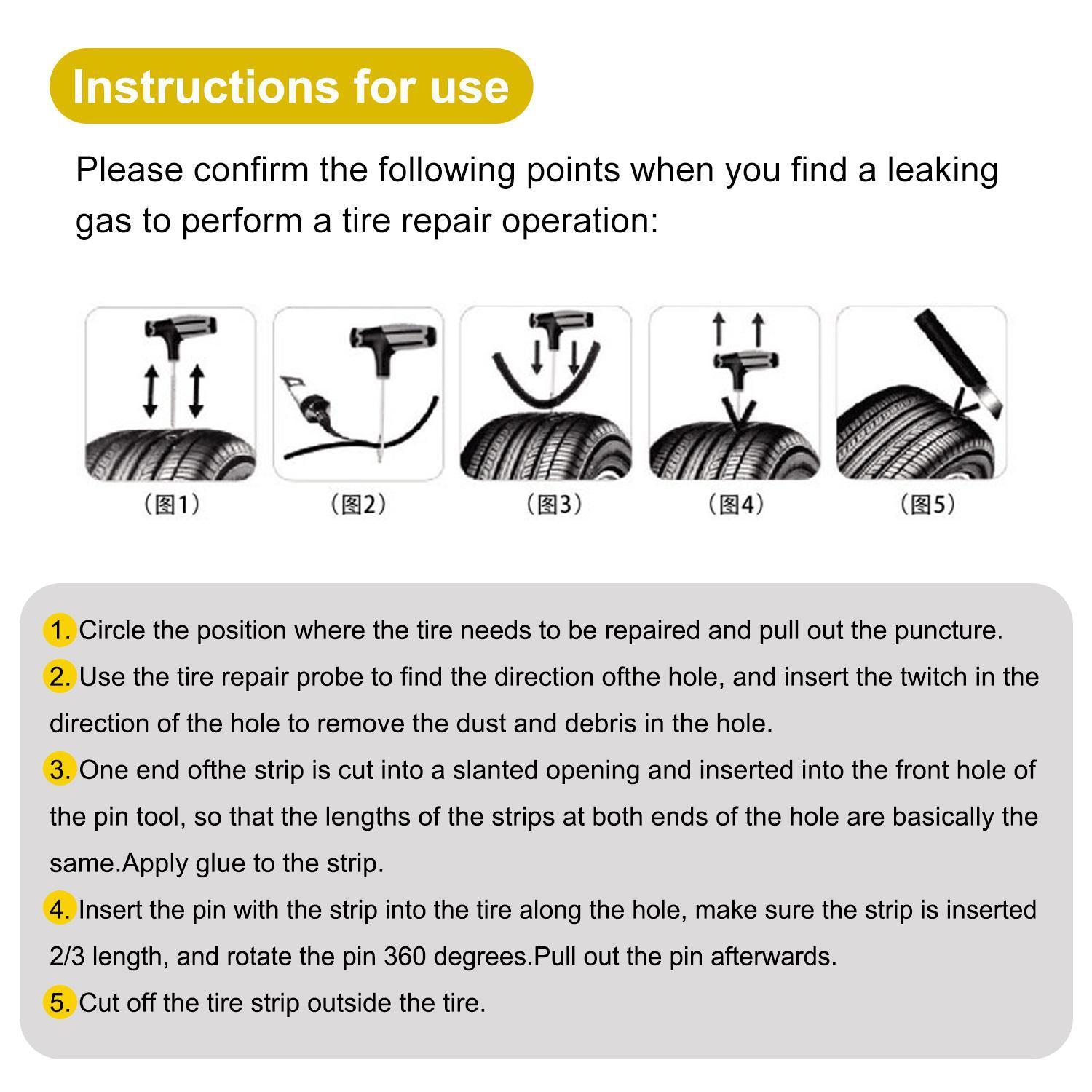 Instructions for use

Please confirm the following points when you find a leaking gas to perform a tire repair operation:

（图1） （图2） （图3） （图4） （图5）

1. Circle the position where the tire needs to be repaired and pull out the puncture.

2. Use the tire repair probe to find the direction ofthe hole, and insert the twitch in the direction of the hole to remove the dust and debris in the hole.

3. One end ofthe strip is cut into a slanted opening and inserted into the front hole of the pin tool, so that the lengths of the strips at both ends of the hole are basically the same.Apply glue to the strip.

4. Insert the pin with the strip into the tire along the hole, make sure the strip is inserted 2/3 length, and rotate the pin 360 degrees.Pull out the pin afterwards.

5. Cut off the tire strip outside the tire.