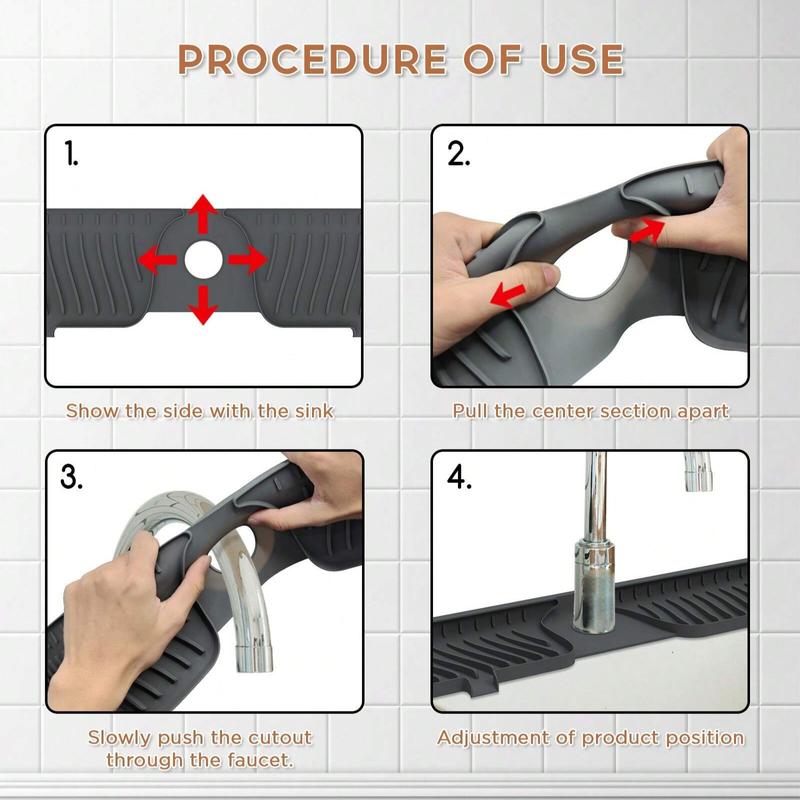 PROCEDURE OF USE

1.

Show the side with the sink

2.

Pull the center section apart

3.

Slowly push the cutout through the faucet.

4.

Adjustment of product position