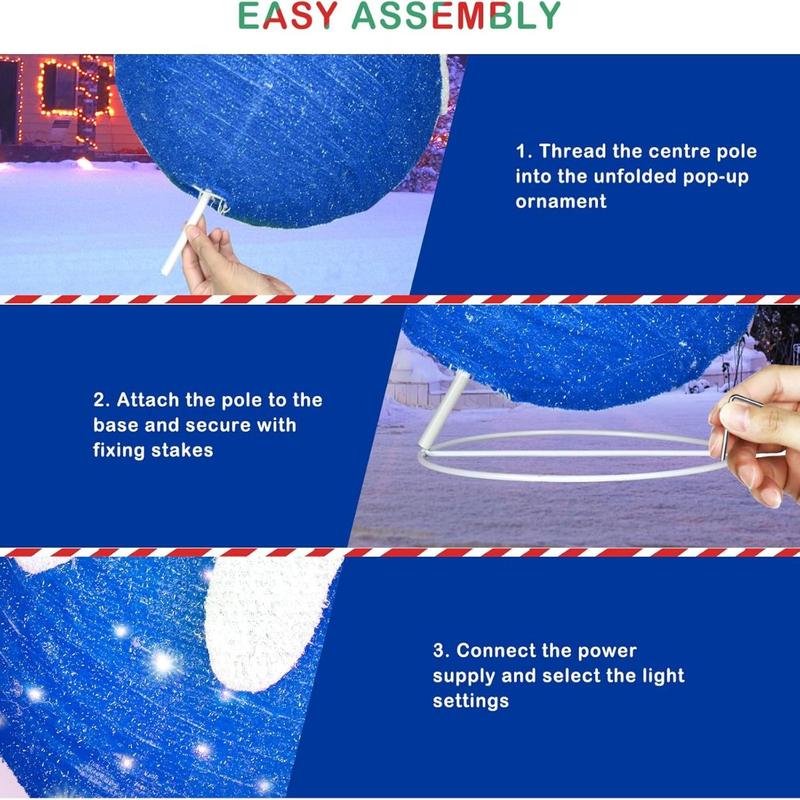 EASY ASSEMBLY

1. Thread the centre pole into the unfolded pop-up ornament

2. Attach the pole to the base and secure with fixing stakes

3. Connect the power supply and select the light settings