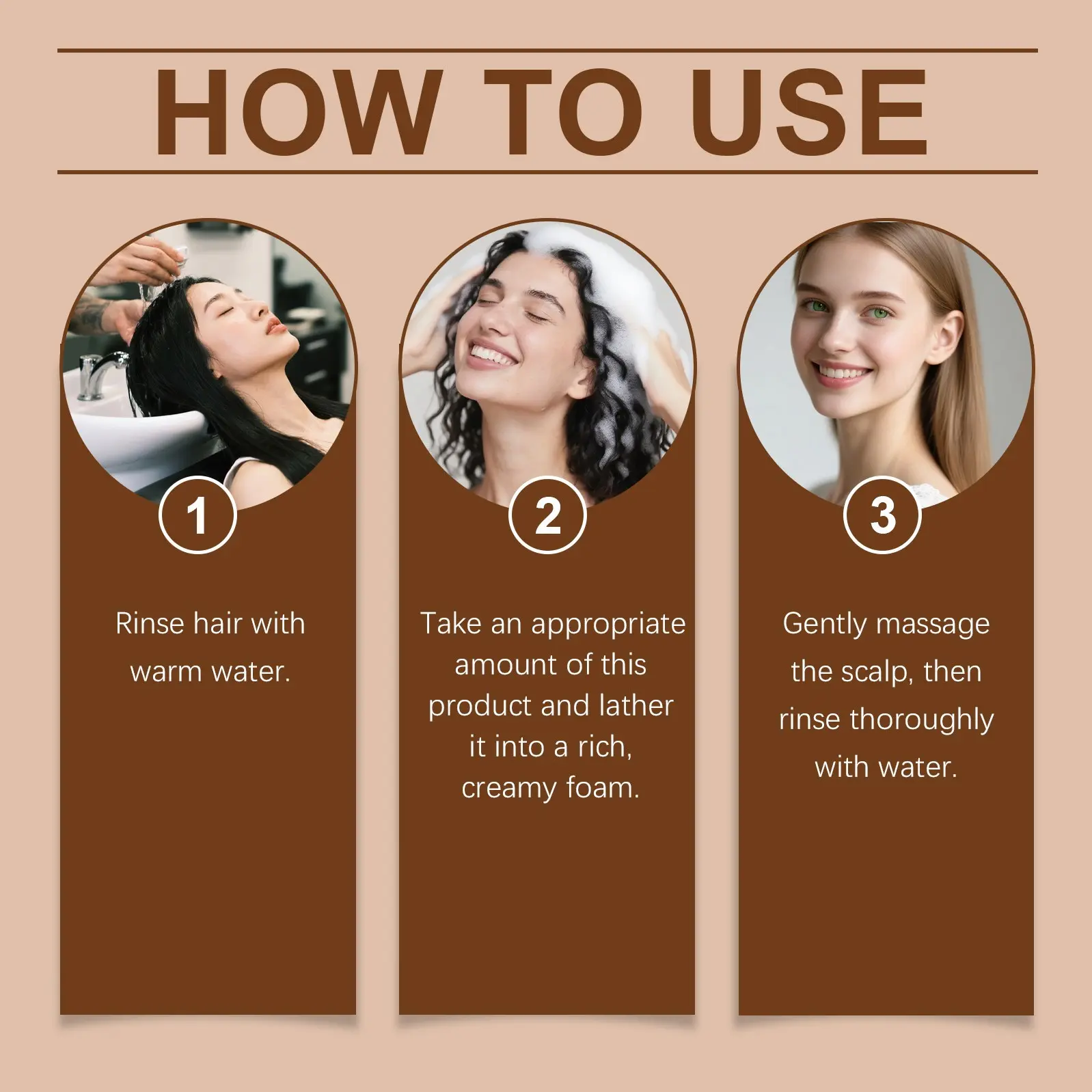 HOW TO USE

1

Rinse hair with warm water.

2

Take an appropriate amount of this product and lather it into a rich, creamy foam.

3

Gently massage the scalp, then rinse thoroughly with water.