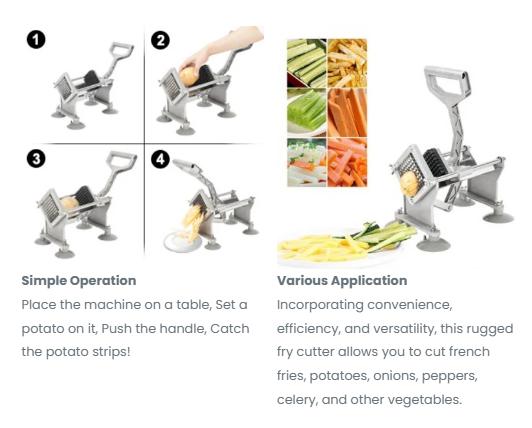 1
2
3
4

Simple Operation

Place the machine on a table, Set a potato on it, Push the handle, Catch the potato strips!

Various Application

Incorporating convenience, efficiency, and versatility, this rugged fry cutter allows you to cut french fries, potatoes, onions, peppers, celery, and other vegetables.