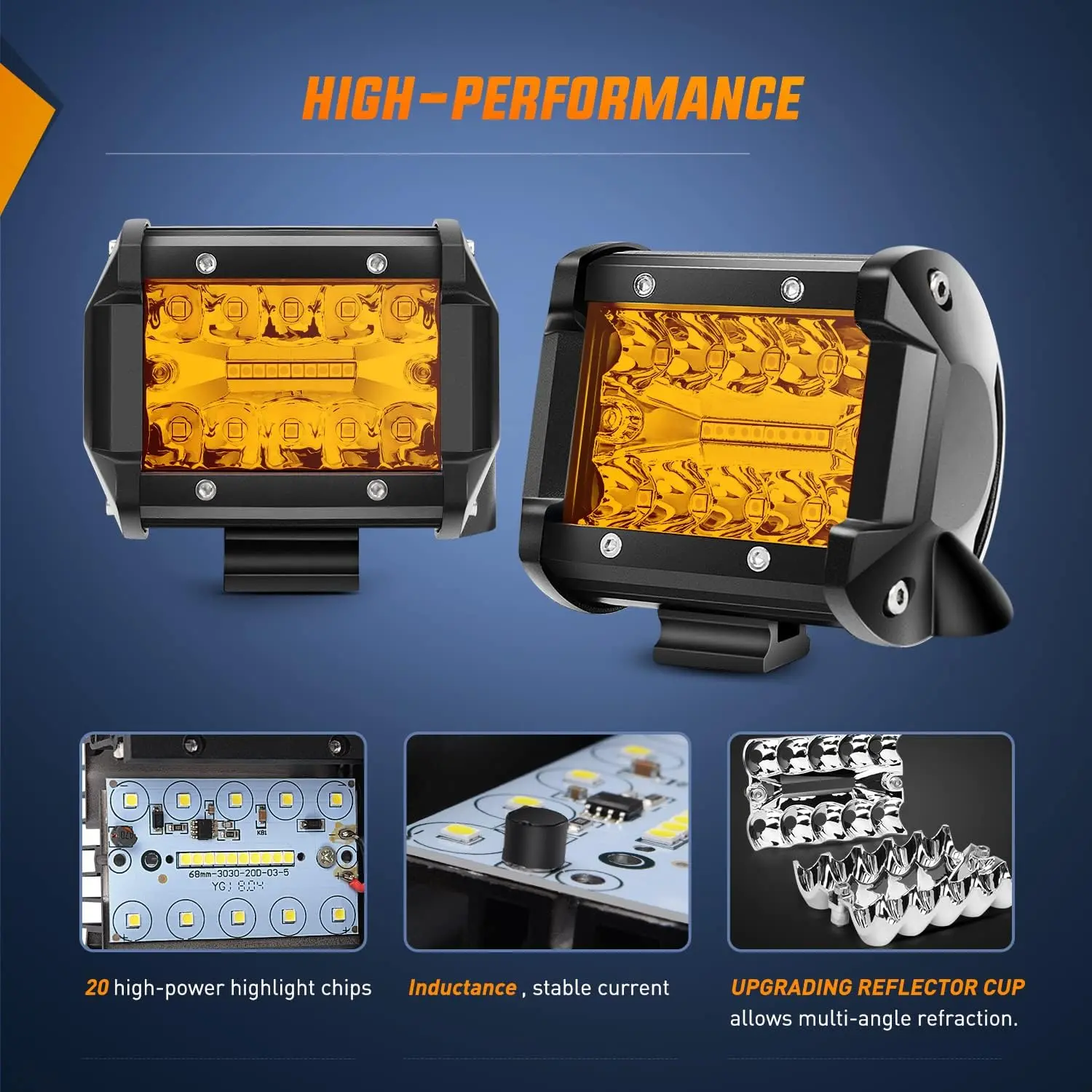 HIGH-PERFORMANCE

68mm-3030-20D-03-5
YG: 8.04

20 high-power highlight chips

Inductance , stable current

UPGRADING REFLECTOR CUP
allows multi-angle refraction.