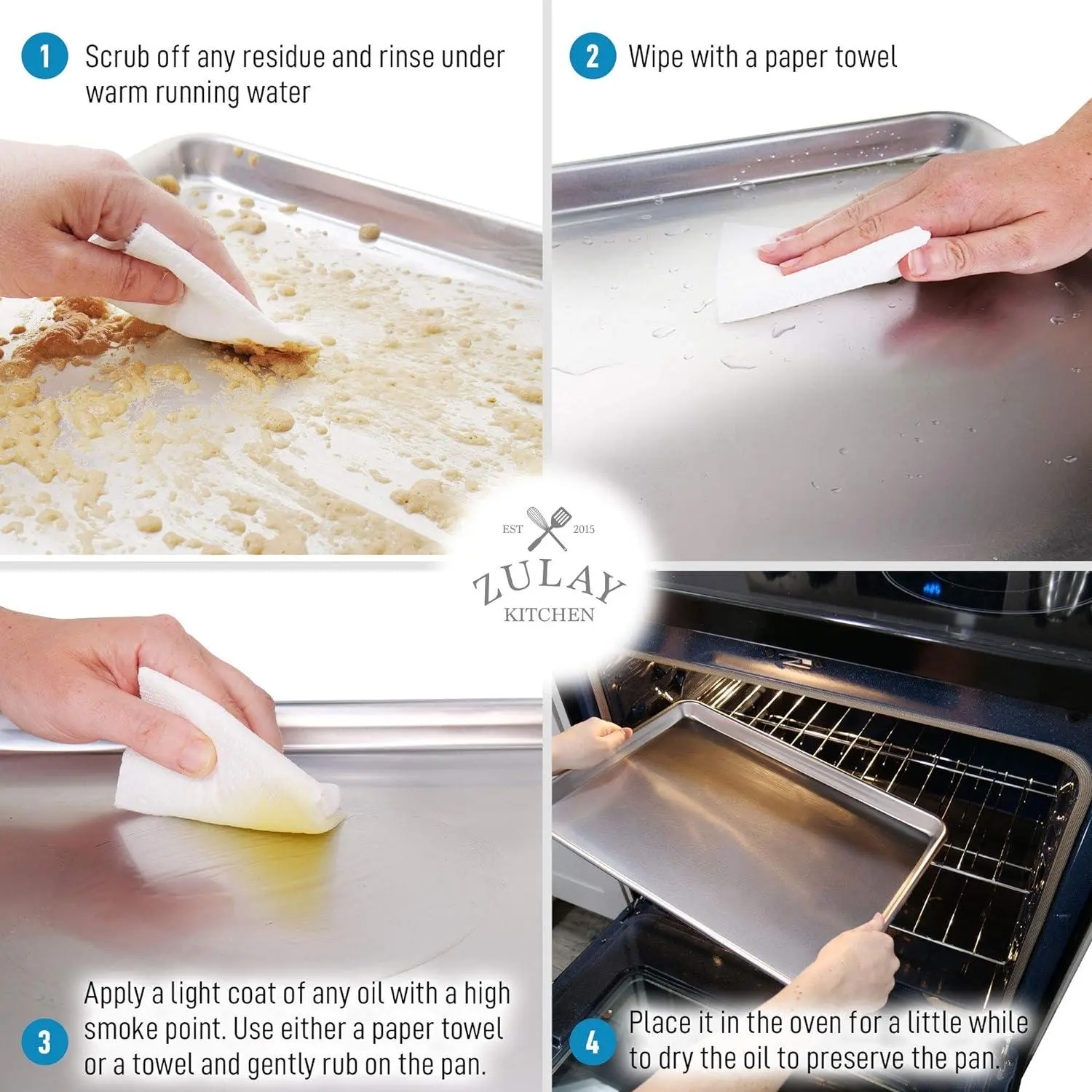 1 Scrub off any residue and rinse under warm running water

2 Wipe with a paper towel

EST 2015
ZULAY
KITCHEN

3 Apply a light coat of any oil with a high smoke point. Use either a paper towel or a towel and gently rub on the pan.

4 Place it in the oven for a little while to dry the oil to preserve the pan.