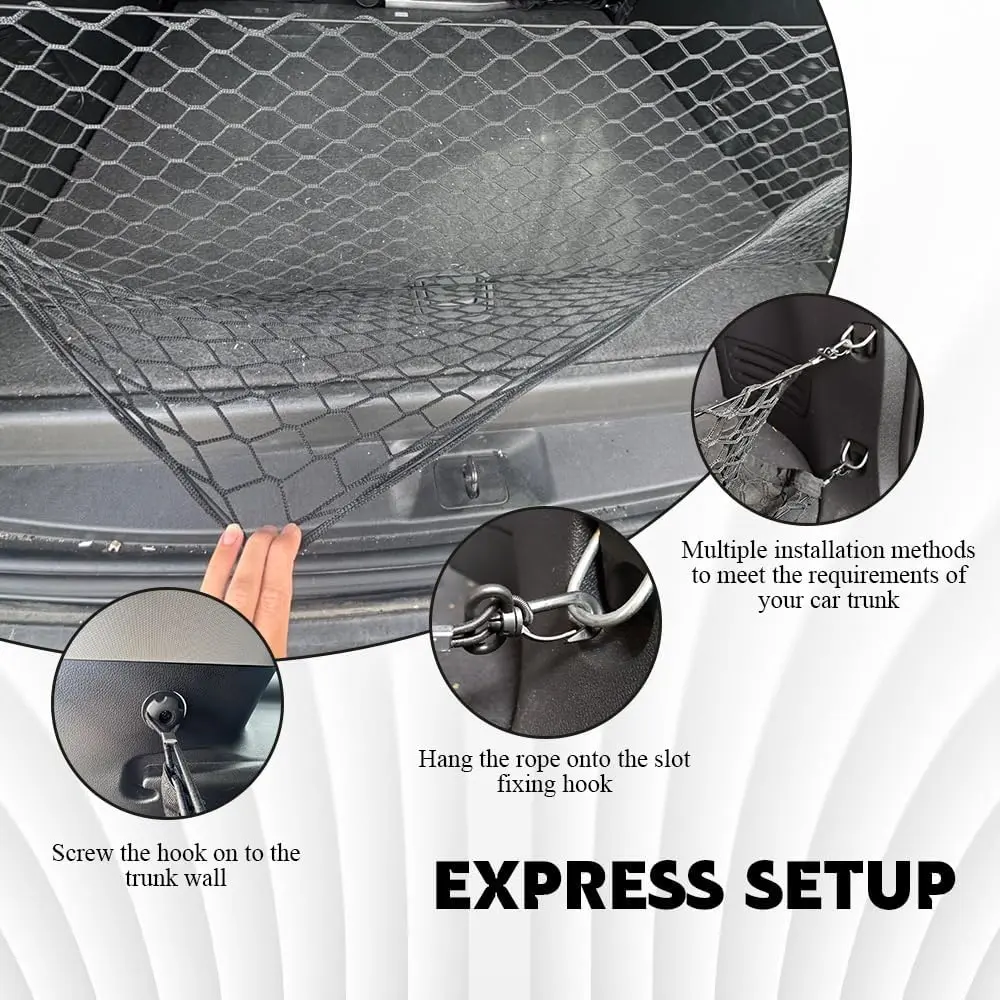 Multiple installation methods to meet the requirements of your car trunk

Hang the rope onto the slot fixing hook

Screw the hook on to the trunk wall

EXPRESS SETUP